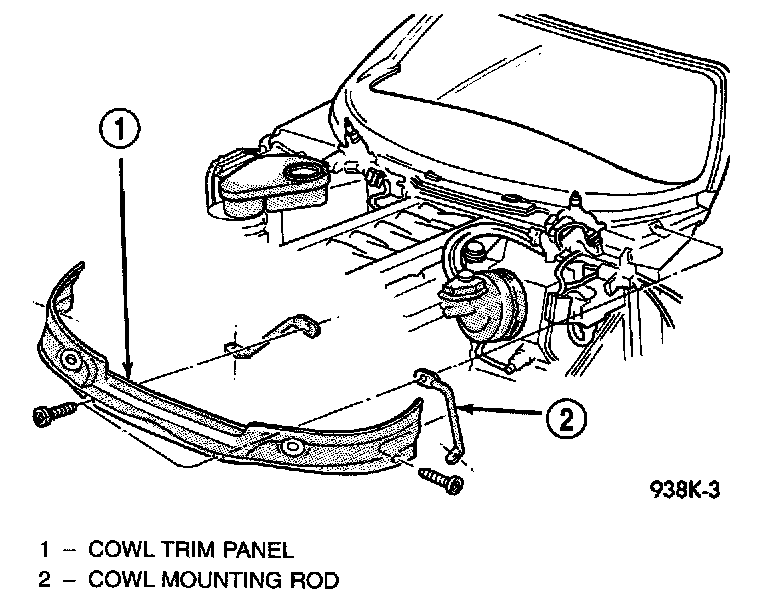 1

2

938K-3

1 – COWL TRIM PANEL
2 – COWL MOUNTING ROD