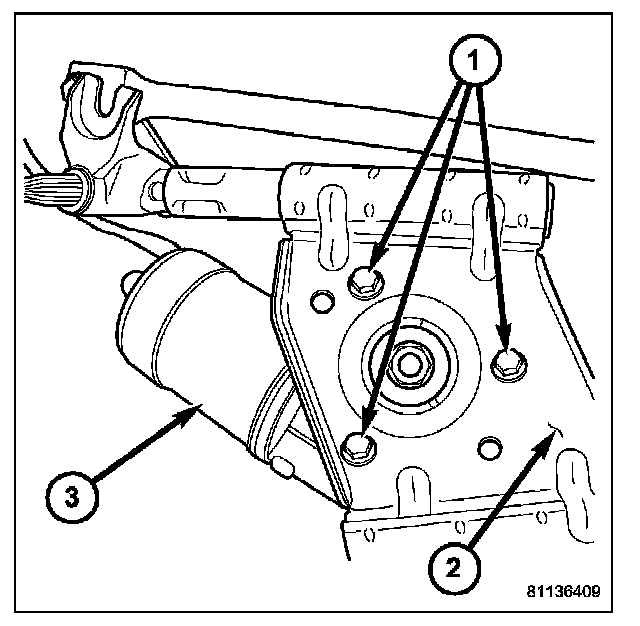 1
3
2
81136409