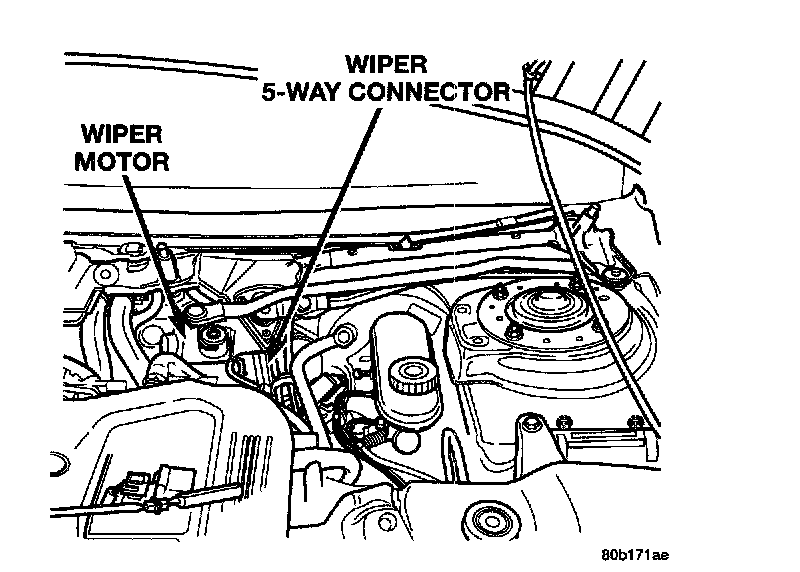 WIPER
5-WAY CONNECTOR

WIPER
MOTOR

80b171ae