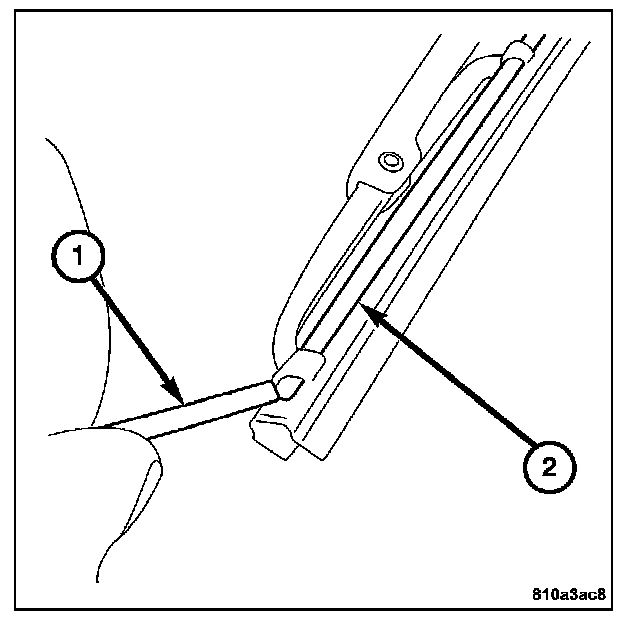 1

2

810a3ac8