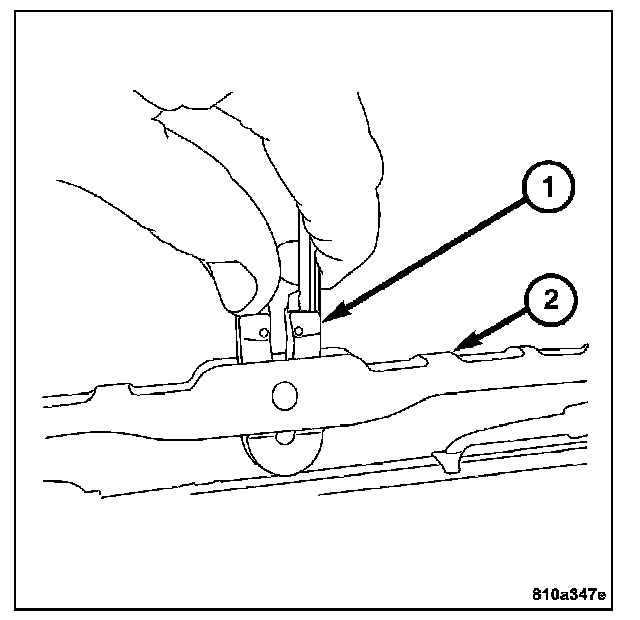 1
2
810a347e