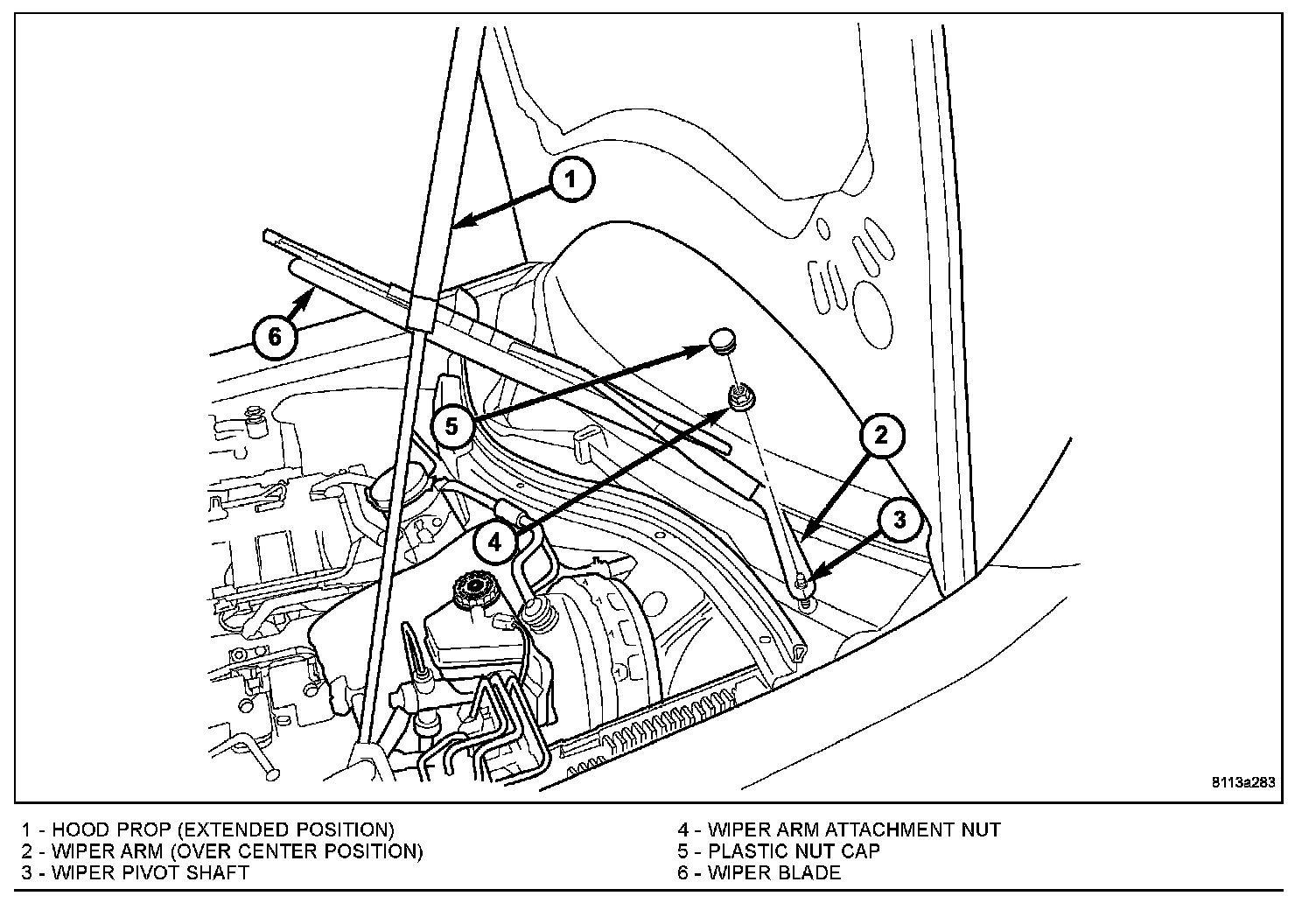 1

6

5

2

4

3

8113a283

1 - HOOD PROP (EXTENDED POSITION)
2 - WIPER ARM (OVER CENTER POSITION)
3 - WIPER PIVOT SHAFT

4 - WIPER ARM ATTACHMENT NUT
5 - PLASTIC NUT CAP
6 - WIPER BLADE