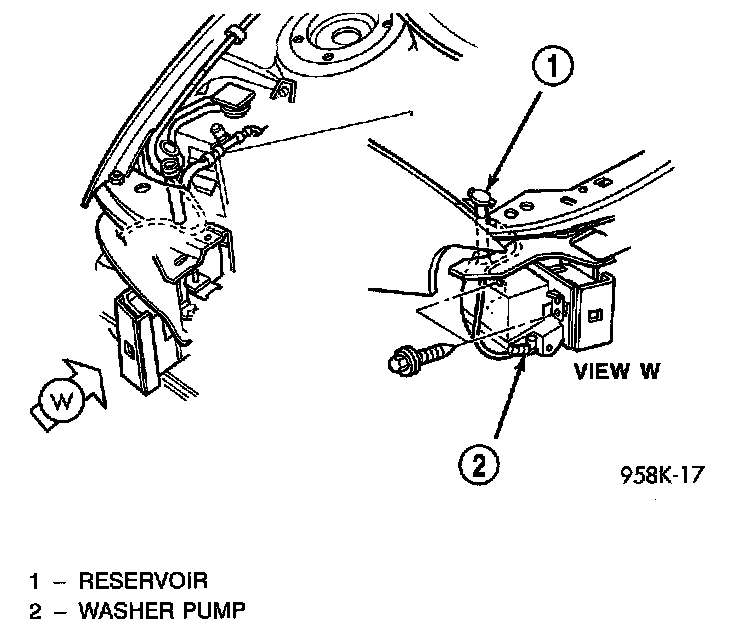 1

W

VIEW W

2

958K-17

1 – RESERVOIR
2 – WASHER PUMP