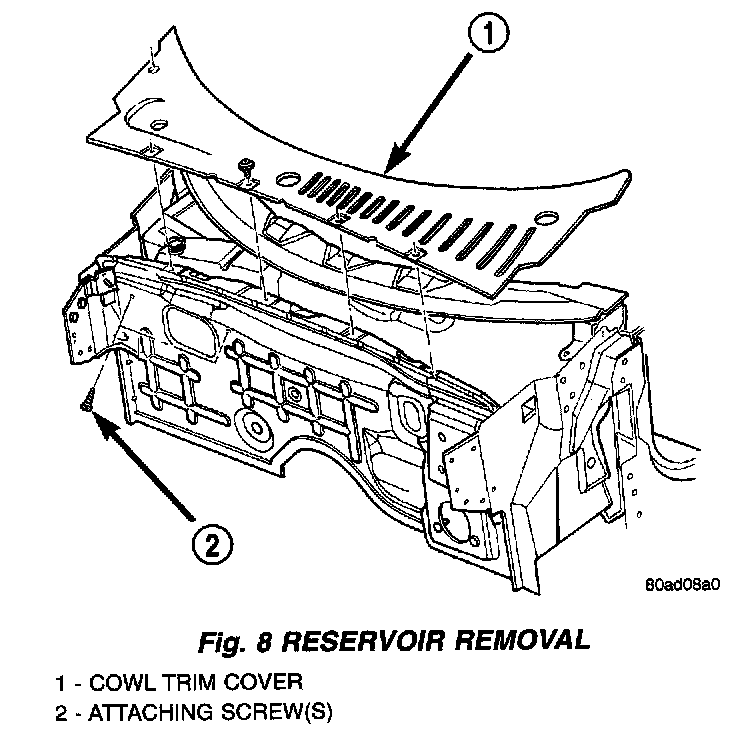 1

2

80ad08a0

Fig. 8 RESERVOIR REMOVAL

1 - COWL TRIM COVER
2 - ATTACHING SCREW(S)