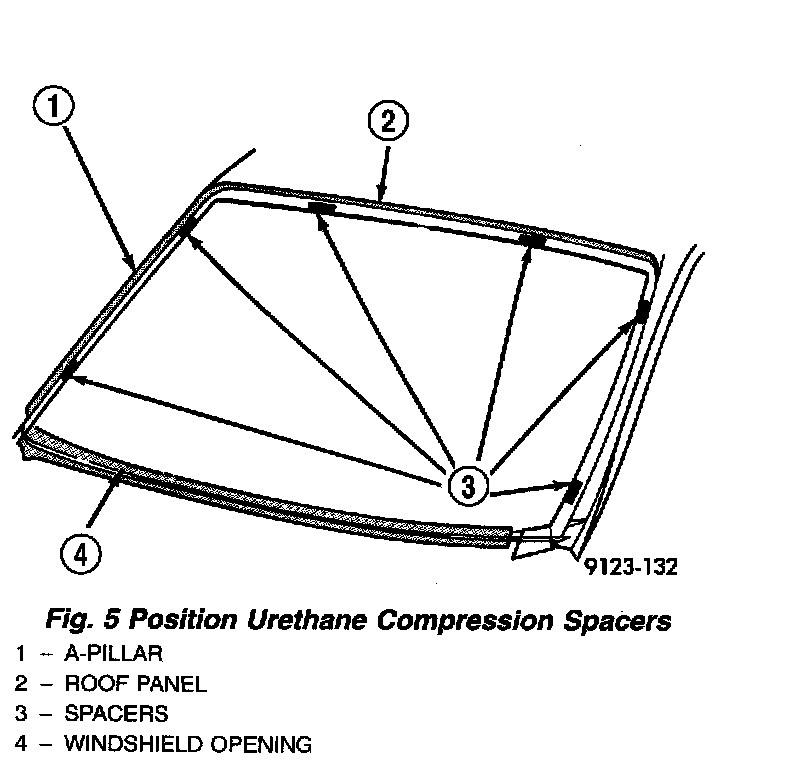 1

2

3

4

9123-132

Fig. 5 Position Urethane Compression Spacers

1 – A-PILLAR
2 – ROOF PANEL
3 – SPACERS
4 – WINDSHIELD OPENING