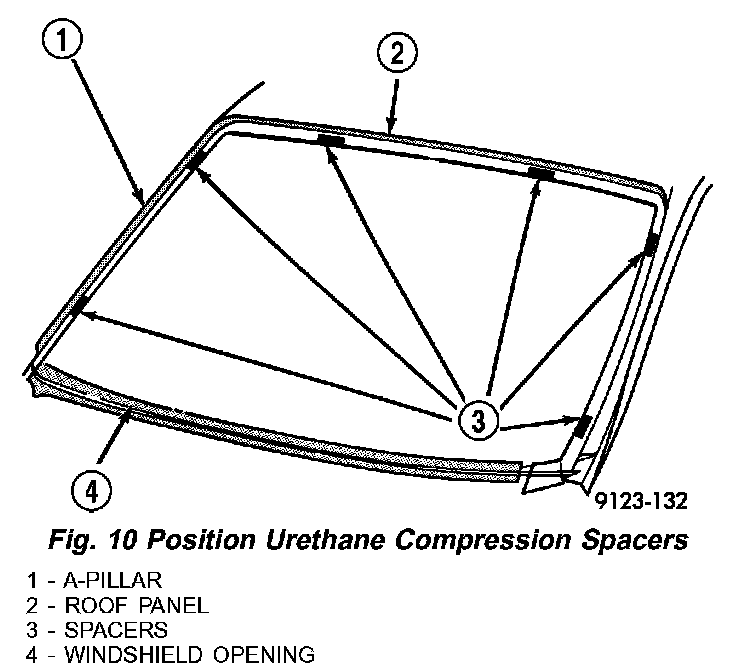 1

2

3

4

9123-132

Fig. 10 Position Urethane Compression Spacers

1 - A-PILLAR
2 - ROOF PANEL
3 - SPACERS
4 - WINDSHIELD OPENING