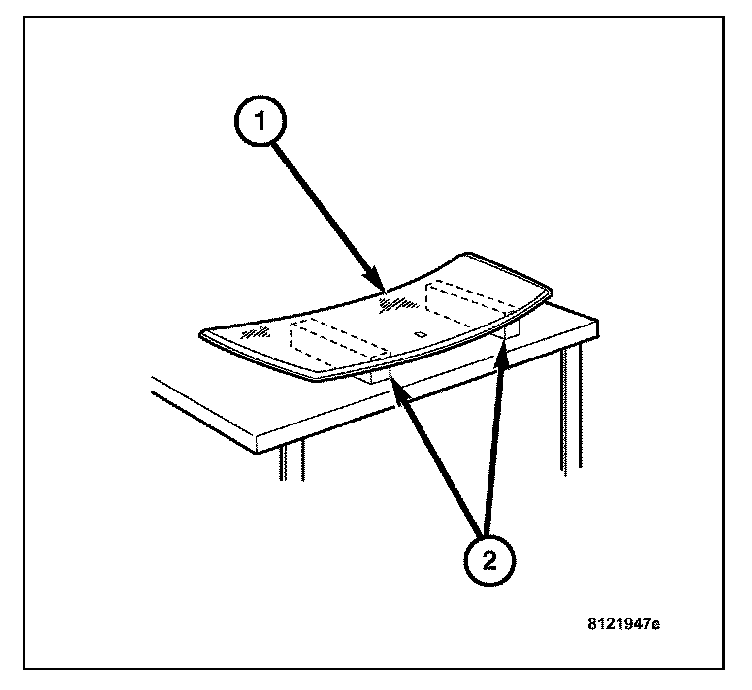 1

2

8121947e