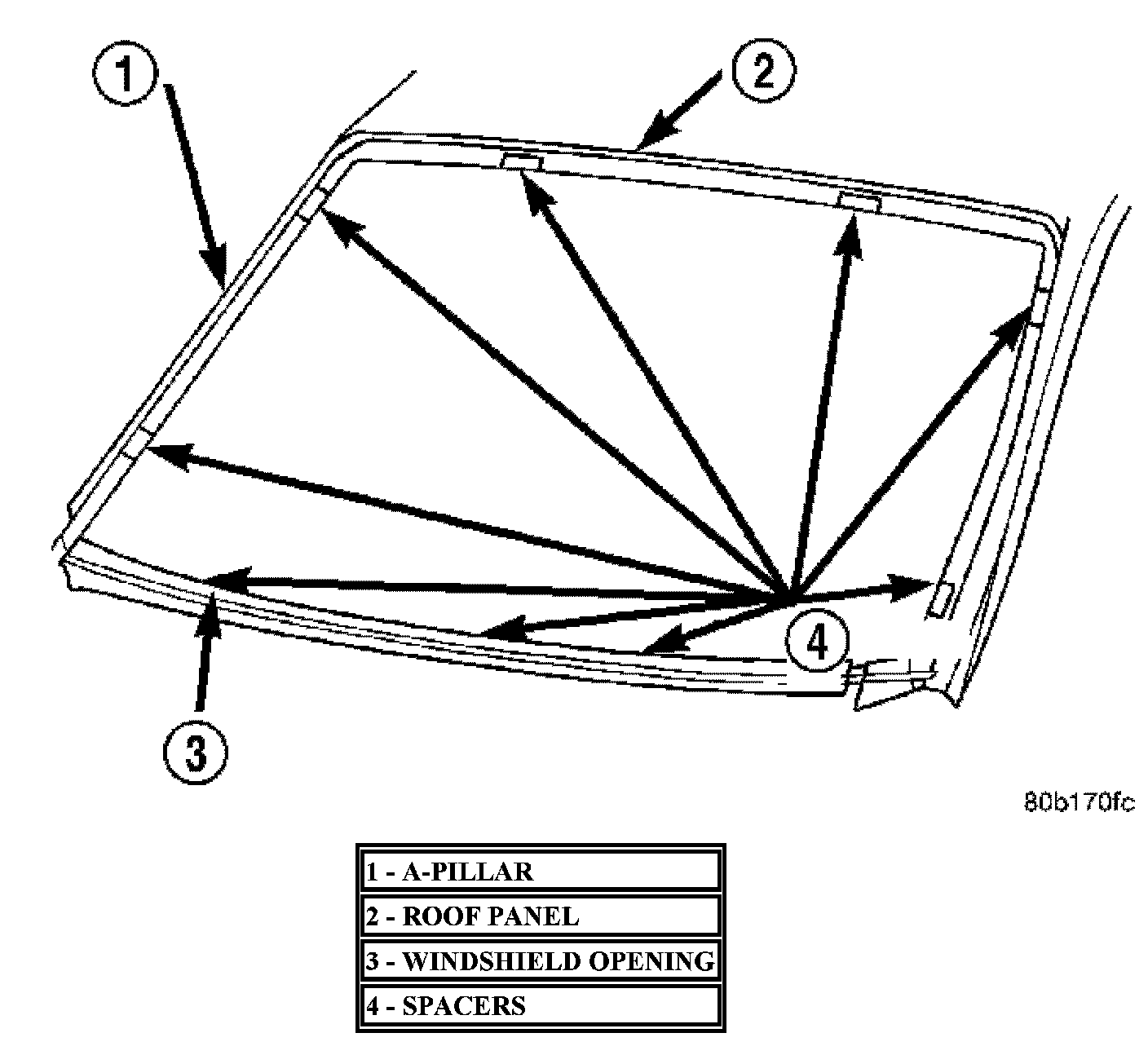 1
2
3
4
80b170fc

| 1 - A-PILLAR |
|---|
| 2 - ROOF PANEL |
| 3 - WINDSHIELD OPENING |
| 4 - SPACERS |