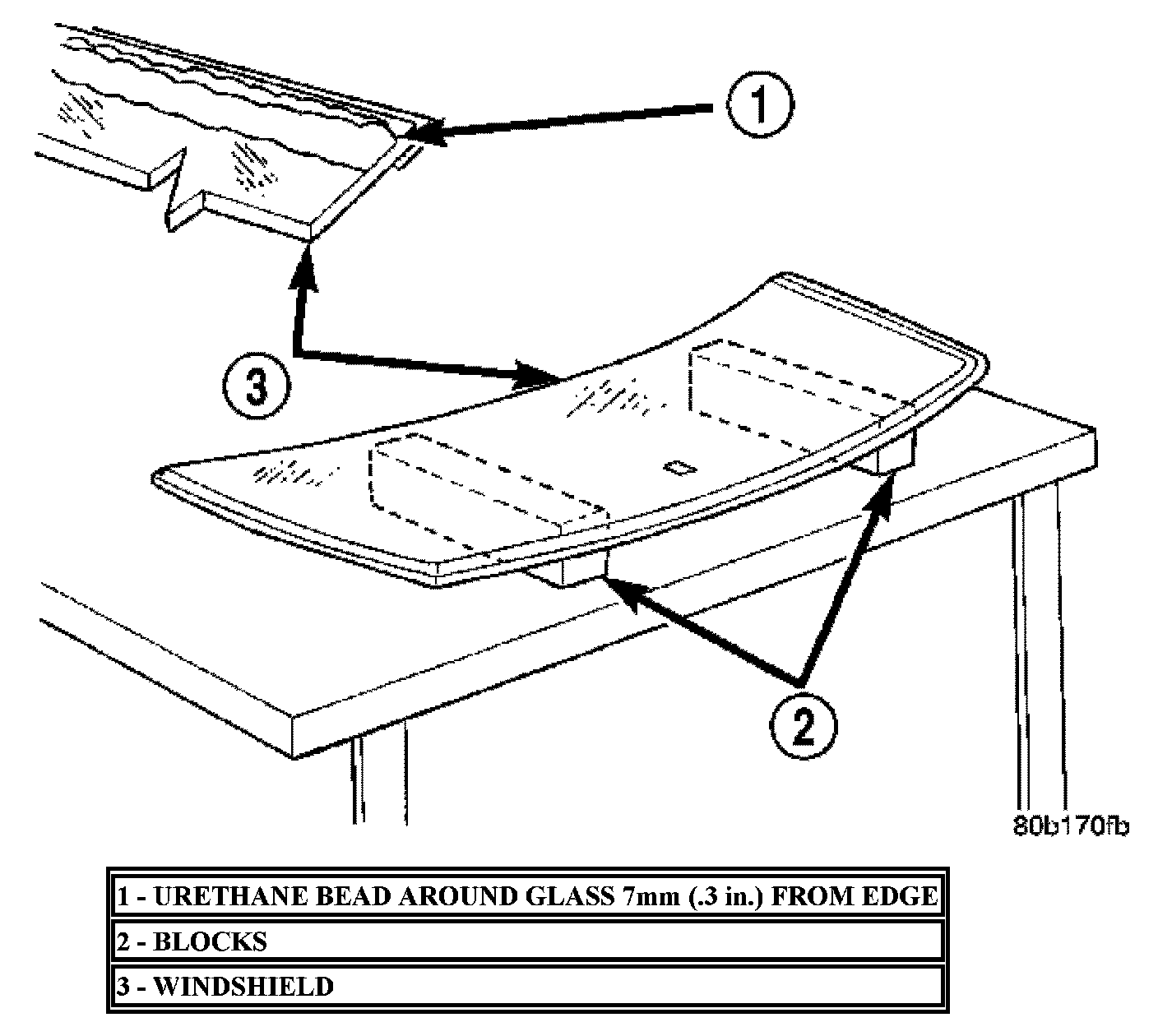 1

3

2

80b170fb

| 1 - URETHANE BEAD AROUND GLASS 7mm (.3 in.) FROM EDGE |
|---|
| 2 - BLOCKS |
| 3 - WINDSHIELD |