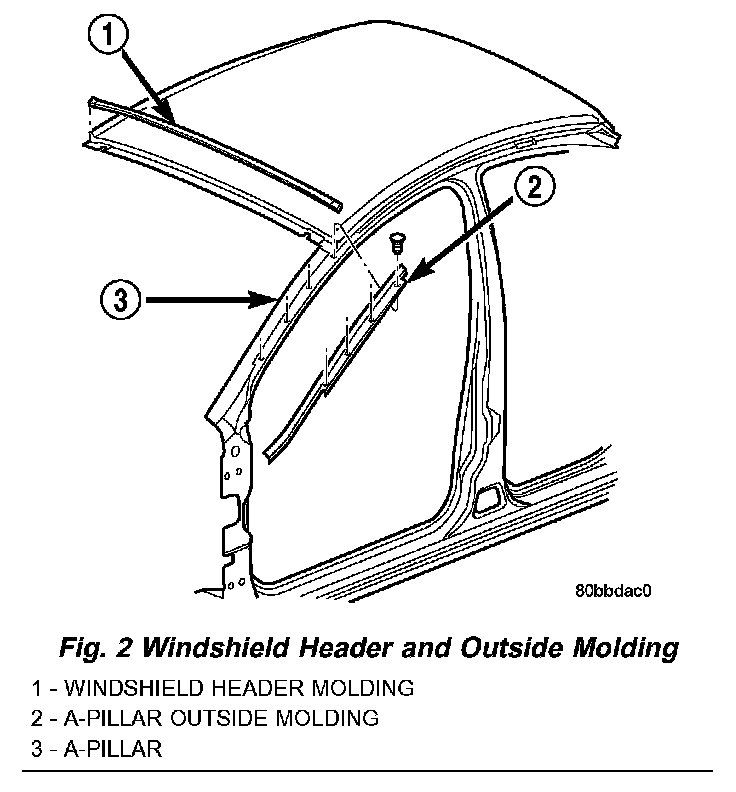 1
2
3
80bbdac0

Fig. 2 Windshield Header and Outside Molding

1 - WINDSHIELD HEADER MOLDING
2 - A-PILLAR OUTSIDE MOLDING
3 - A-PILLAR