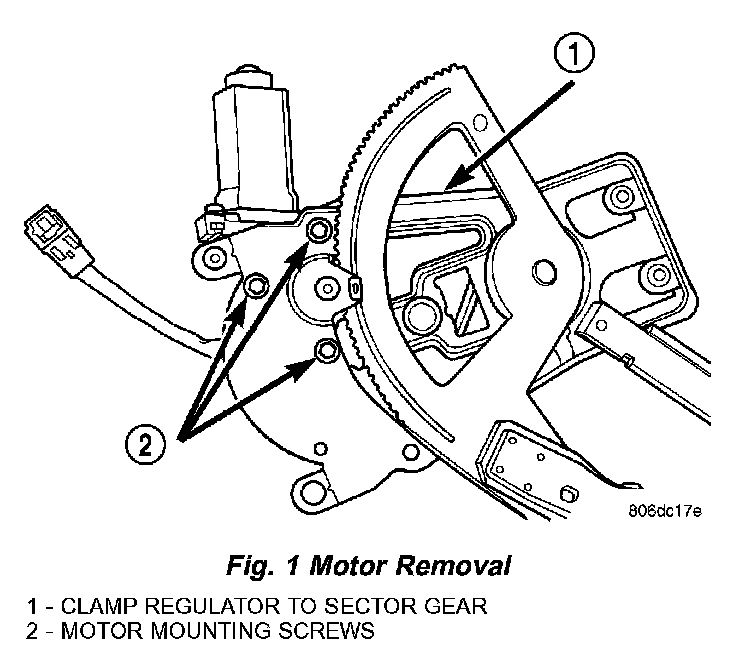 1

2

806dc17e

Fig. 1 Motor Removal

1 - CLAMP REGULATOR TO SECTOR GEAR
2 - MOTOR MOUNTING SCREWS