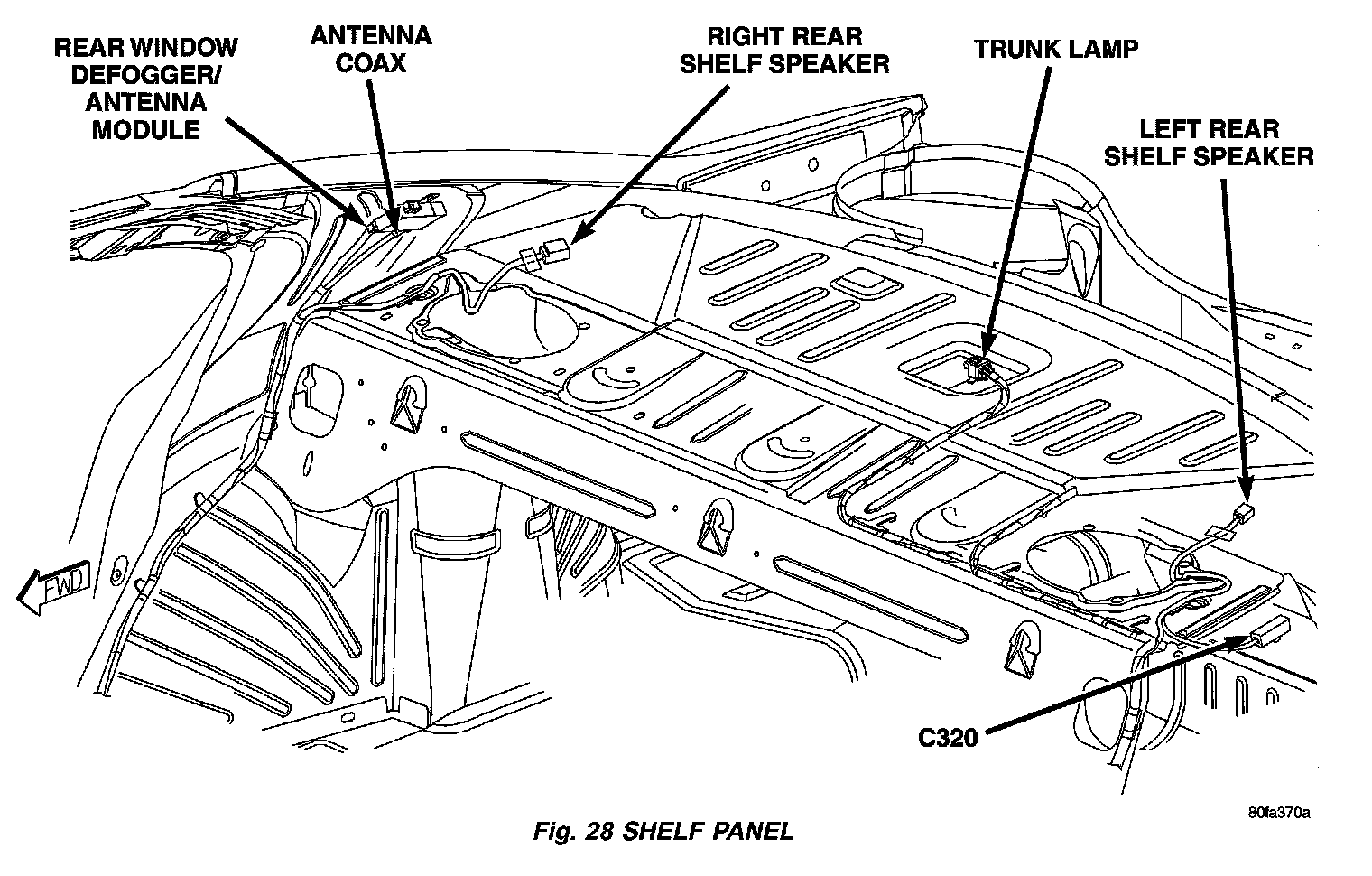 REAR WINDOW DEFOGGER/ ANTENNA MODULE

ANTENNA COAX

RIGHT REAR SHELF SPEAKER

TRUNK LAMP

LEFT REAR SHELF SPEAKER

FWD

C320

80fa370a

Fig. 28 SHELF PANEL