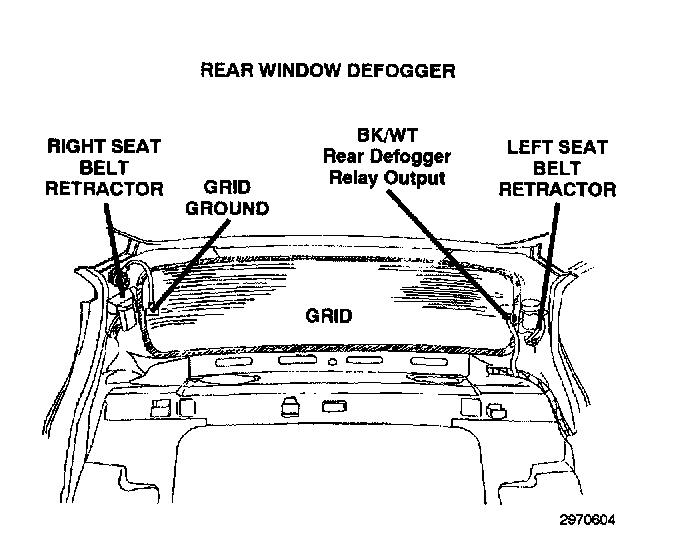 REAR WINDOW DEFOGGER

RIGHT SEAT BELT RETRACTOR

GRID GROUND

BK/WT Rear Defogger Relay Output

LEFT SEAT BELT RETRACTOR

GRID

2970604