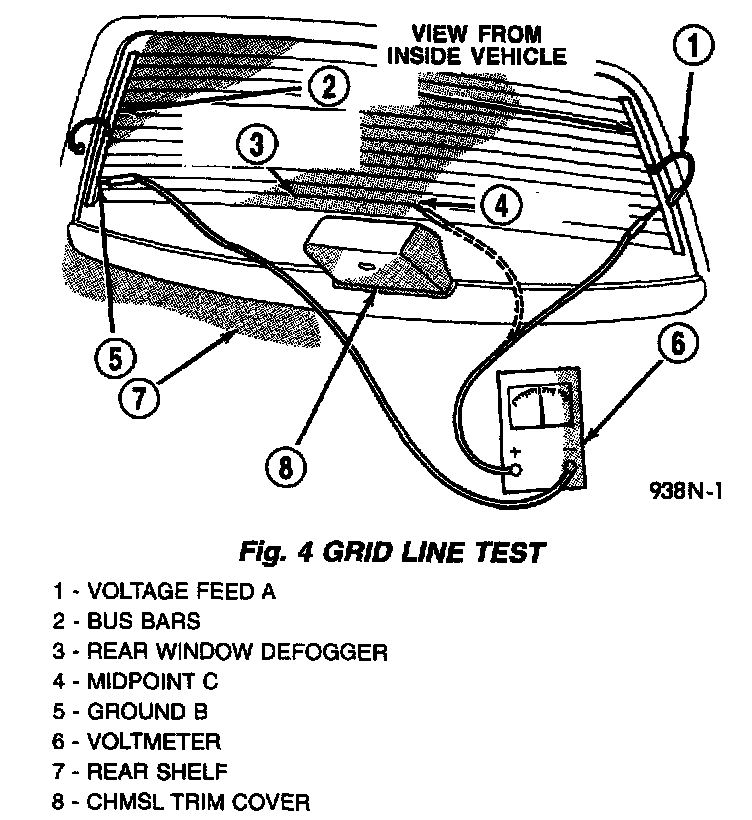 VIEW FROM INSIDE VEHICLE

1

2

3

4

5

6

7

8

+

938N-1

Fig. 4 GRID LINE TEST

1 - VOLTAGE FEED A
2 - BUS BARS
3 - REAR WINDOW DEFOGGER
4 - MIDPOINT C
5 - GROUND B
6 - VOLTMETER
7 - REAR SHELF
8 - CHMSL TRIM COVER