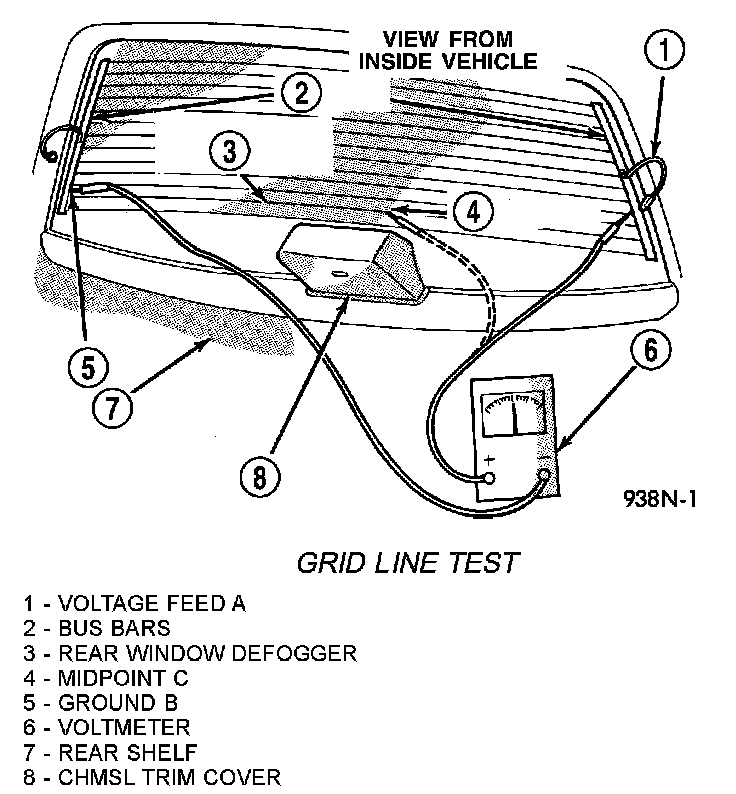 VIEW FROM
INSIDE VEHICLE

1
2
3
4
5
6
7
8
+
-

938N-1

GRID LINE TEST

1 - VOLTAGE FEED A
2 - BUS BARS
3 - REAR WINDOW DEFOGGER
4 - MIDPOINT C
5 - GROUND B
6 - VOLTMETER
7 - REAR SHELF
8 - CHMSL TRIM COVER