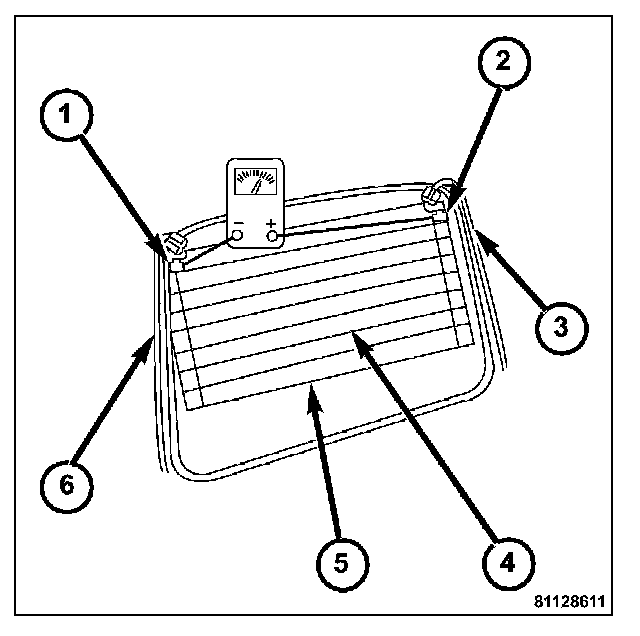 1
2
−
+
3
6
5
4
81128611