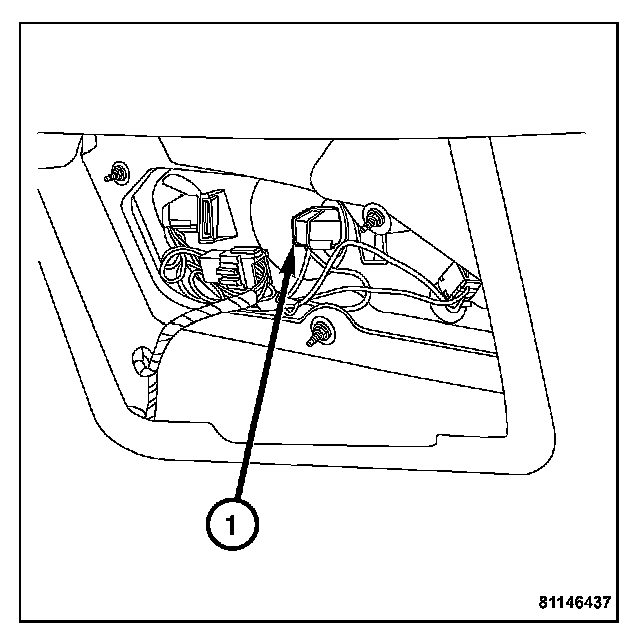 1

81146437