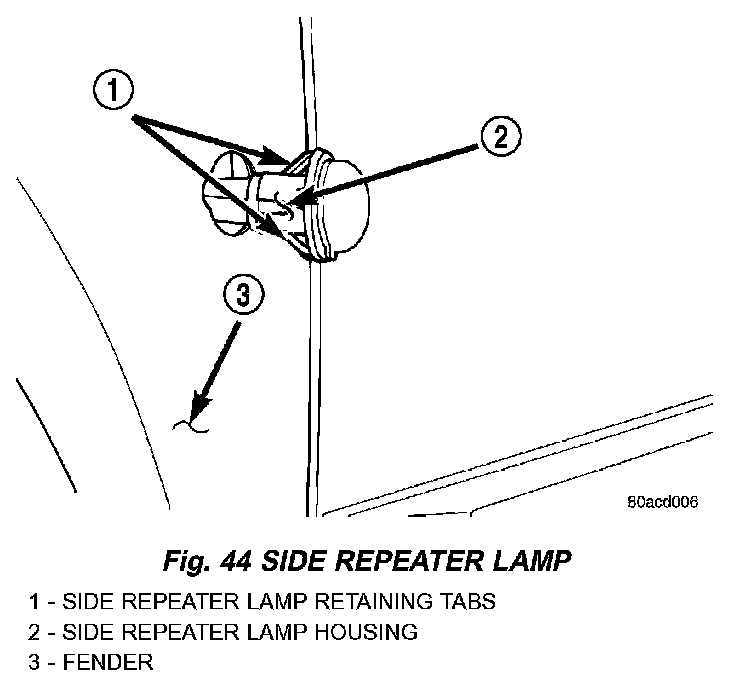 1

2

3

80acd006

Fig. 44 SIDE REPEATER LAMP

1 - SIDE REPEATER LAMP RETAINING TABS
2 - SIDE REPEATER LAMP HOUSING
3 - FENDER