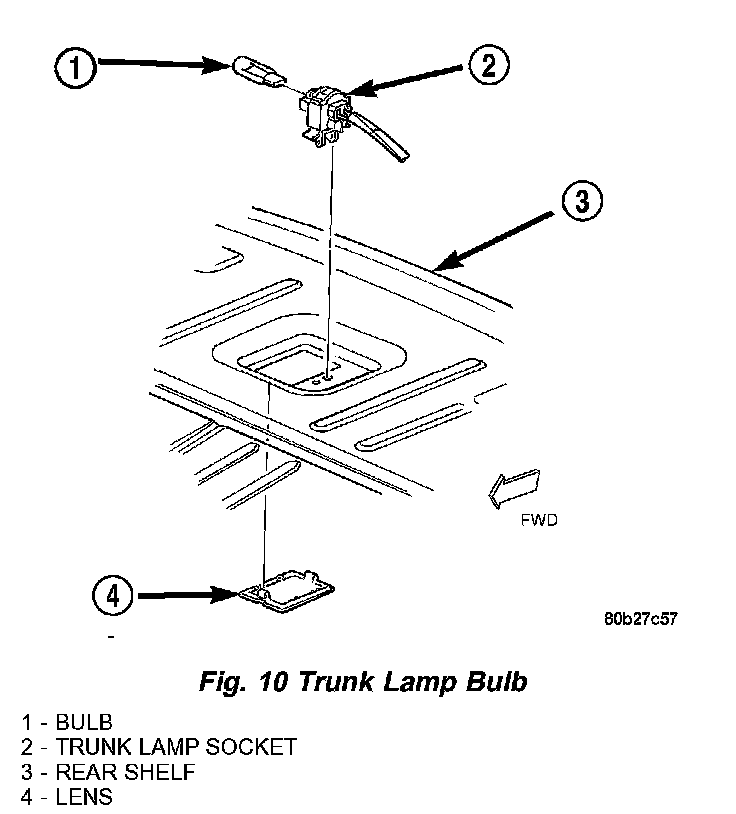 1

2

3

FWD

4

80b27c57

Fig. 10 Trunk Lamp Bulb

1 - BULB
2 - TRUNK LAMP SOCKET
3 - REAR SHELF
4 - LENS