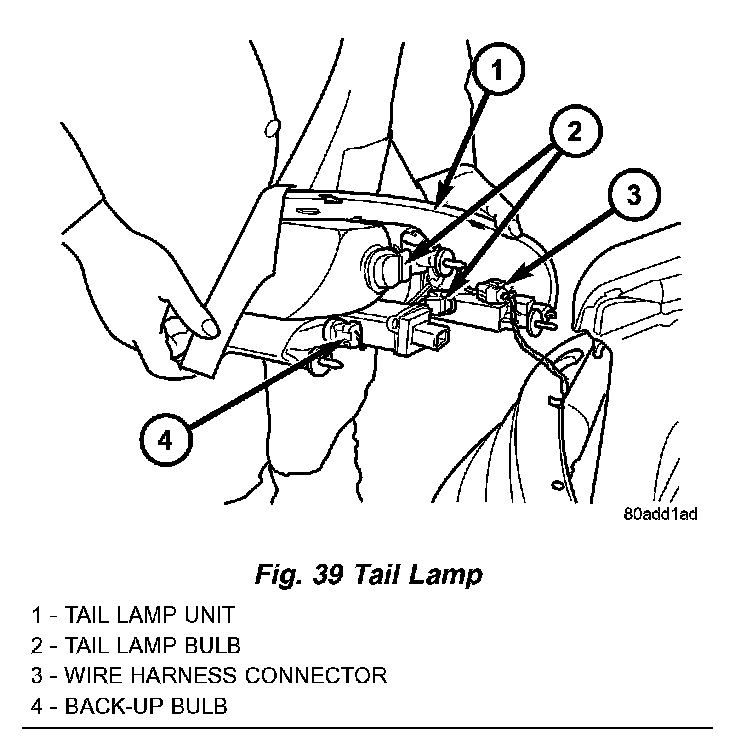 1
2
3
4
80add1ad

Fig. 39 Tail Lamp

1 - TAIL LAMP UNIT
2 - TAIL LAMP BULB
3 - WIRE HARNESS CONNECTOR
4 - BACK-UP BULB