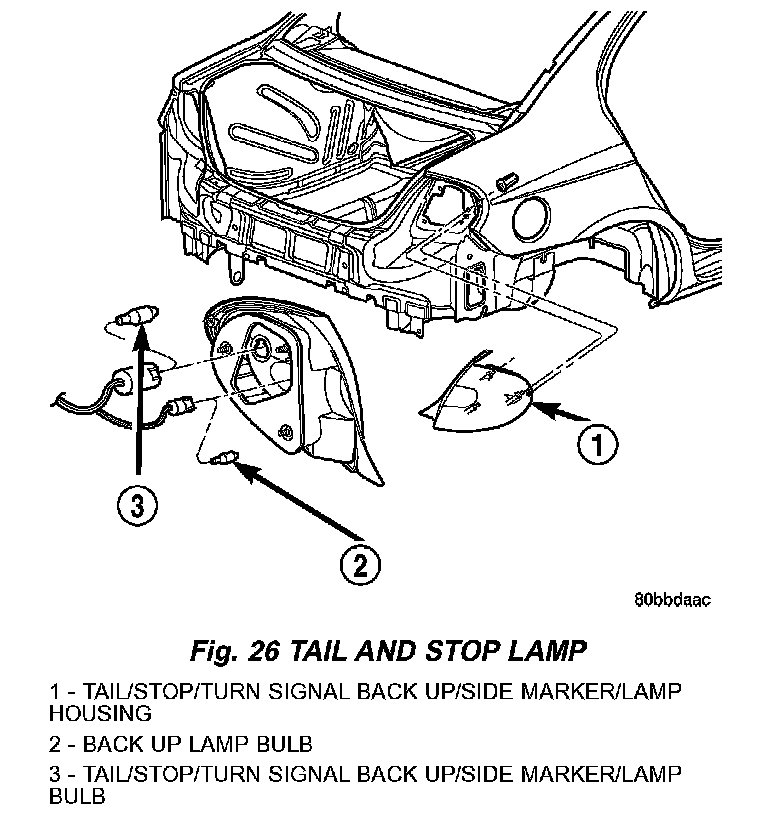 1

3

2

80bbdaac

Fig. 26 TAIL AND STOP LAMP

1 - TAIL/STOP/TURN SIGNAL BACK UP/SIDE MARKER/LAMP HOUSING

2 - BACK UP LAMP BULB

3 - TAIL/STOP/TURN SIGNAL BACK UP/SIDE MARKER/LAMP BULB