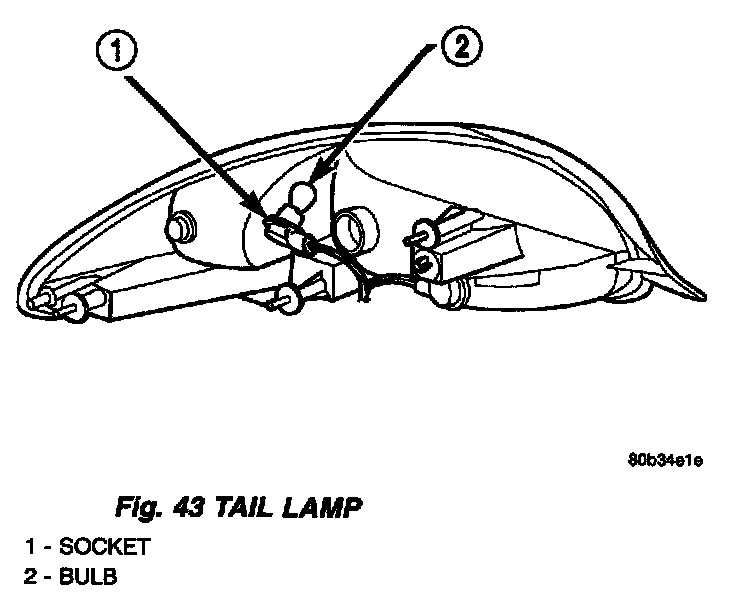 1
2

80b34e1e

Fig. 43 TAIL LAMP

1 - SOCKET
2 - BULB