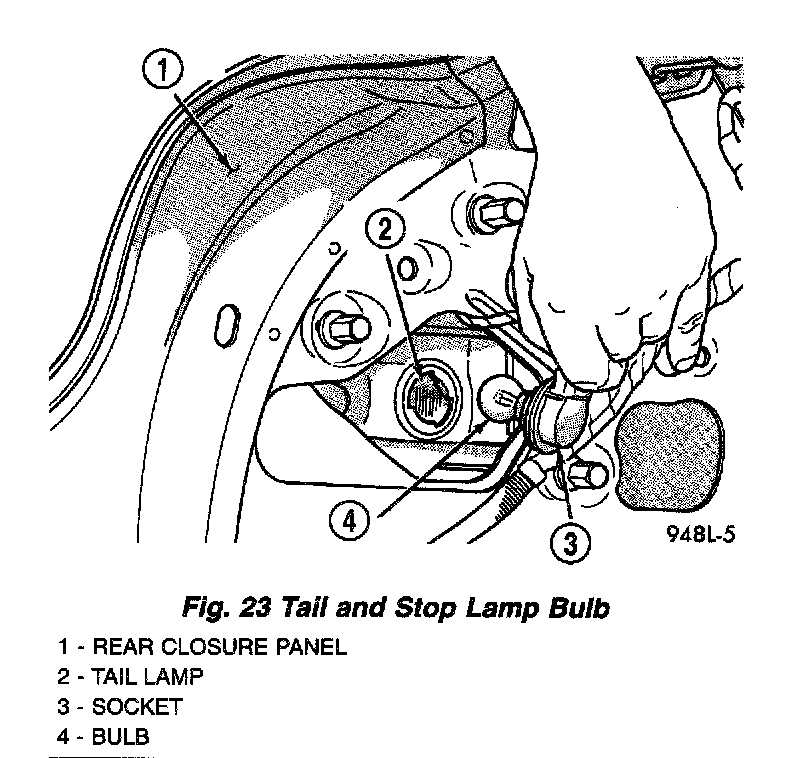 1

2

4

3

948L-5

Fig. 23 Tail and Stop Lamp Bulb

1 - REAR CLOSURE PANEL
2 - TAIL LAMP
3 - SOCKET
4 - BULB