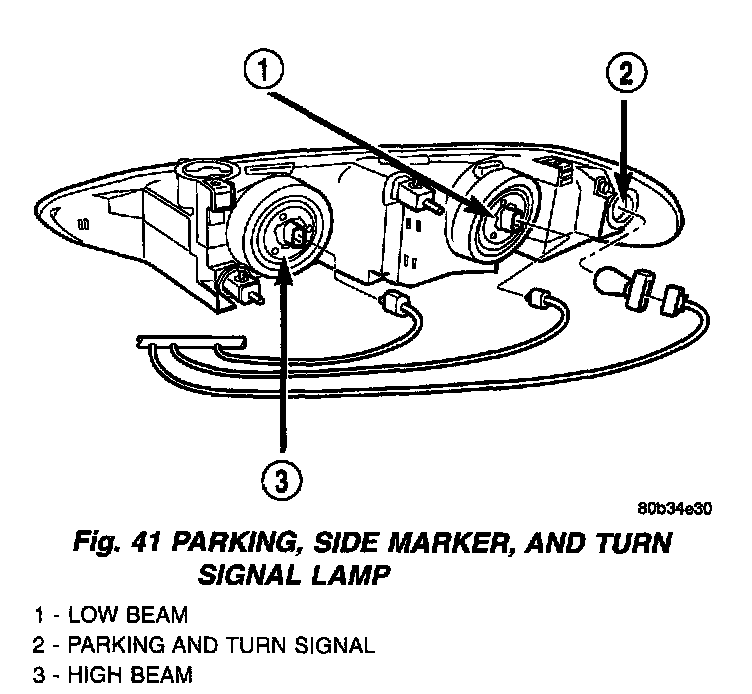 1
2
3
80b34e30

Fig. 41 PARKING, SIDE MARKER, AND TURN SIGNAL LAMP

1 - LOW BEAM
2 - PARKING AND TURN SIGNAL
3 - HIGH BEAM