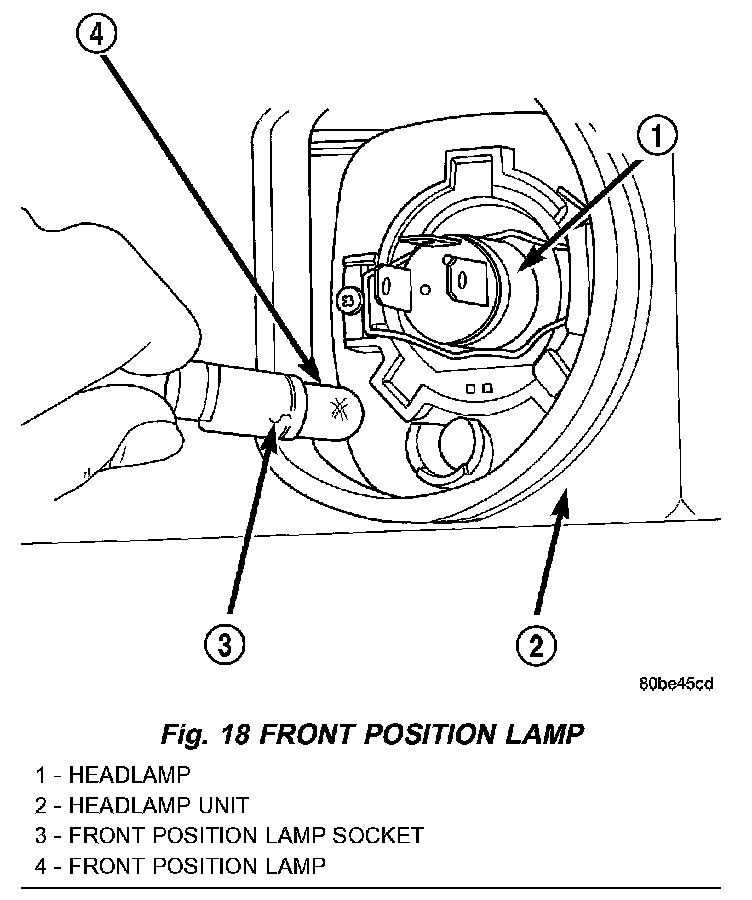 4

1

3

2

80be45cd

Fig. 18 FRONT POSITION LAMP

1 - HEADLAMP
2 - HEADLAMP UNIT
3 - FRONT POSITION LAMP SOCKET
4 - FRONT POSITION LAMP