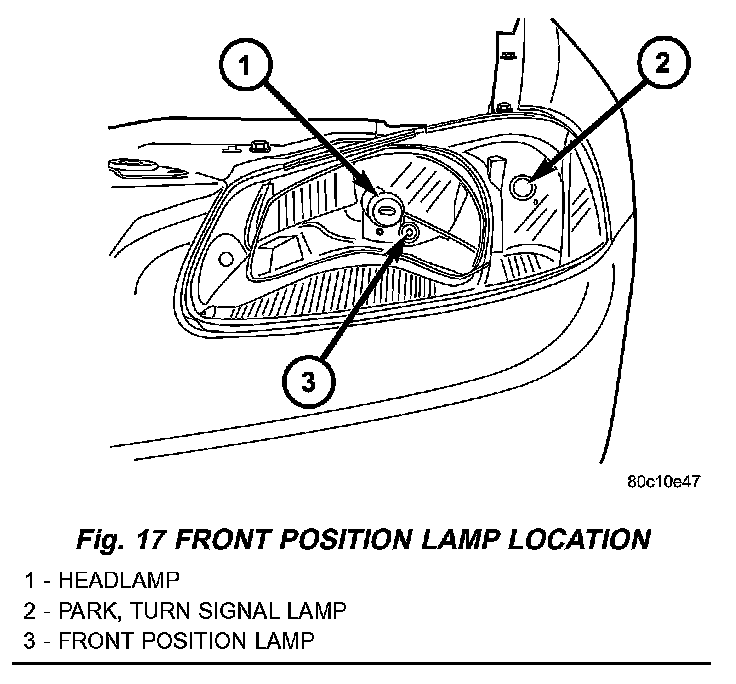 1

2

3

80c10e47

Fig. 17 FRONT POSITION LAMP LOCATION

1 - HEADLAMP
2 - PARK, TURN SIGNAL LAMP
3 - FRONT POSITION LAMP