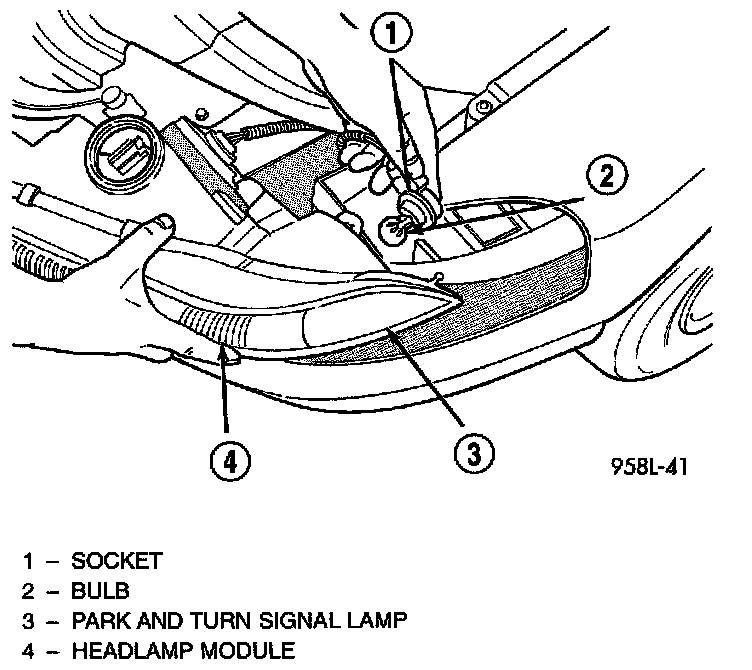 1
2
4
3
958L-41

1 – SOCKET
2 – BULB
3 – PARK AND TURN SIGNAL LAMP
4 – HEADLAMP MODULE