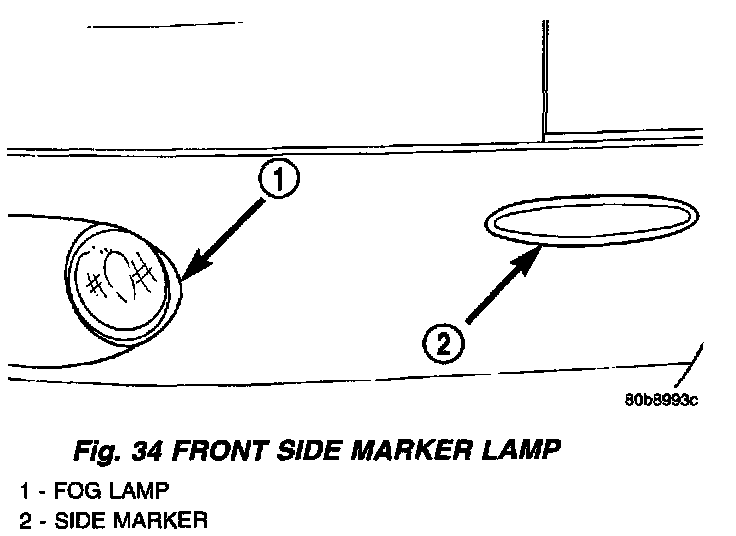 1

2

80b8993c

Fig. 34 FRONT SIDE MARKER LAMP
1 - FOG LAMP
2 - SIDE MARKER