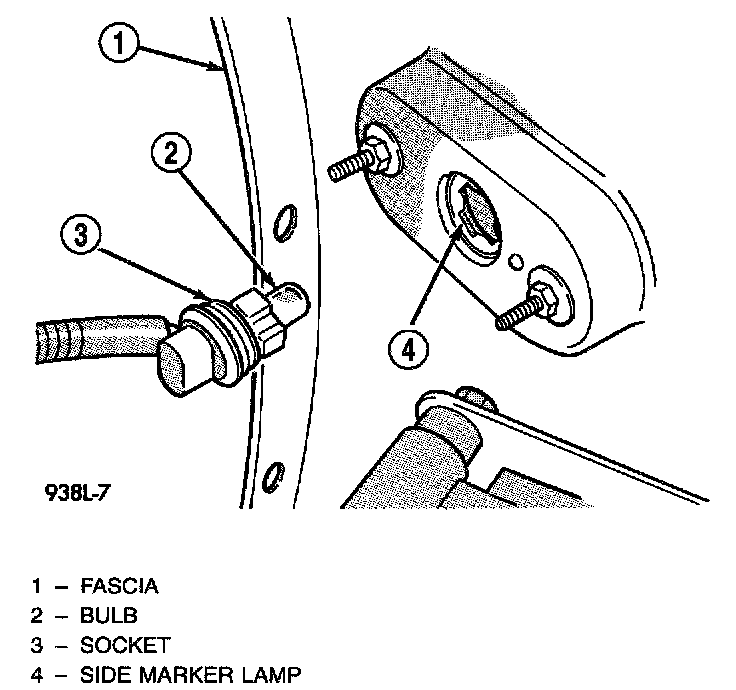 1
2
3
4
938L-7

1 – FASCIA
2 – BULB
3 – SOCKET
4 – SIDE MARKER LAMP