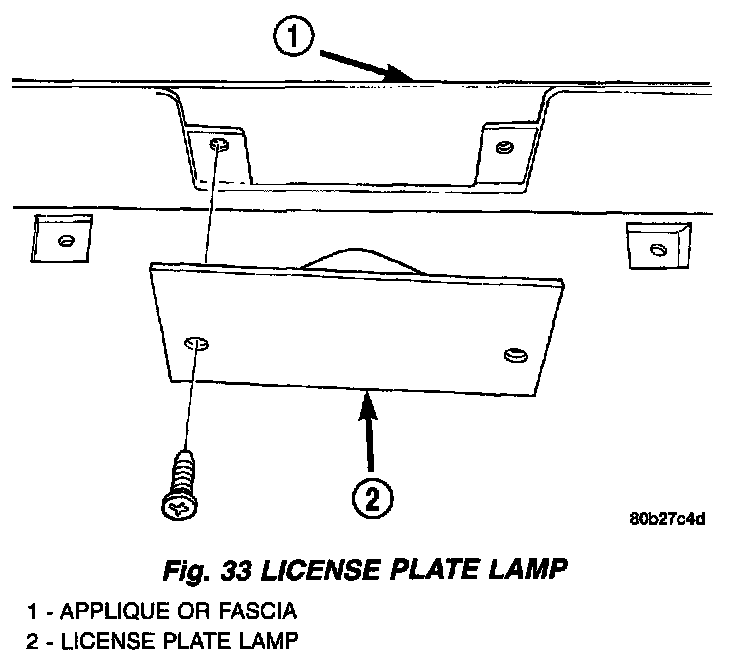 1

2

80b27c4d

Fig. 33 LICENSE PLATE LAMP

1 - APPLIQUE OR FASCIA
2 - LICENSE PLATE LAMP