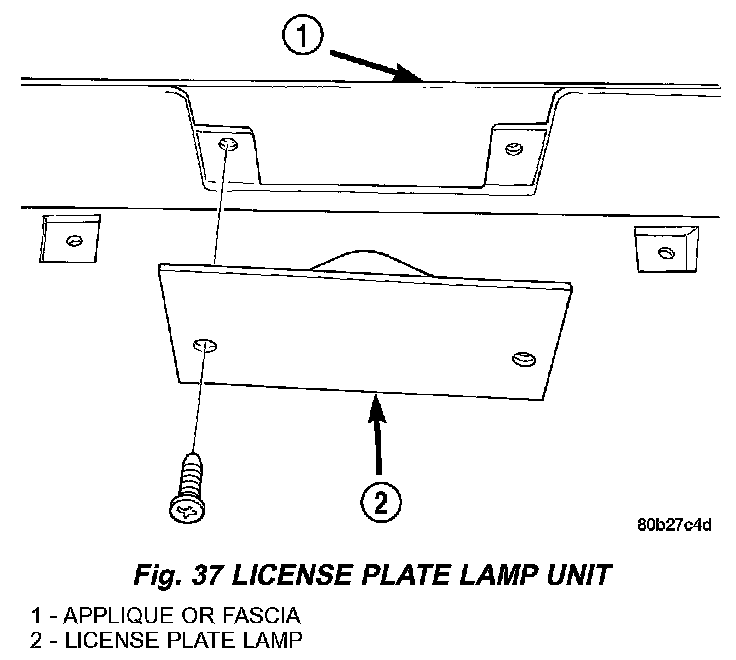 1

2

80b27c4d

Fig. 37 LICENSE PLATE LAMP UNIT

1 - APPLIQUE OR FASCIA
2 - LICENSE PLATE LAMP