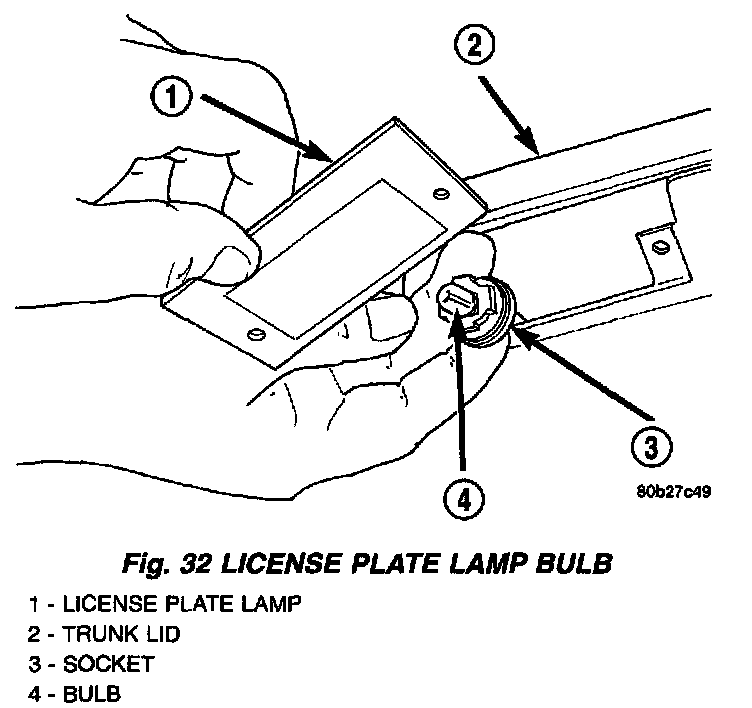 1

2

3

4

80b27c49

Fig. 32 LICENSE PLATE LAMP BULB

1 - LICENSE PLATE LAMP
2 - TRUNK LID
3 - SOCKET
4 - BULB