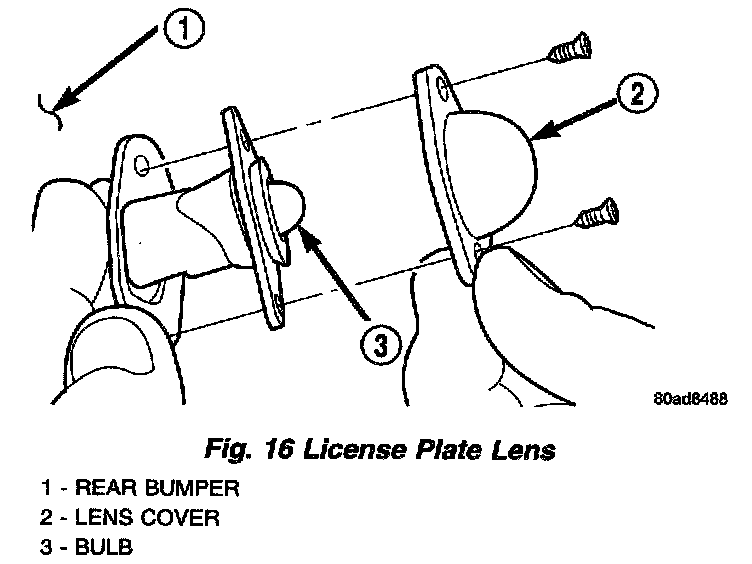 1

2

3

80ad8488

Fig. 16 License Plate Lens

1 - REAR BUMPER
2 - LENS COVER
3 - BULB