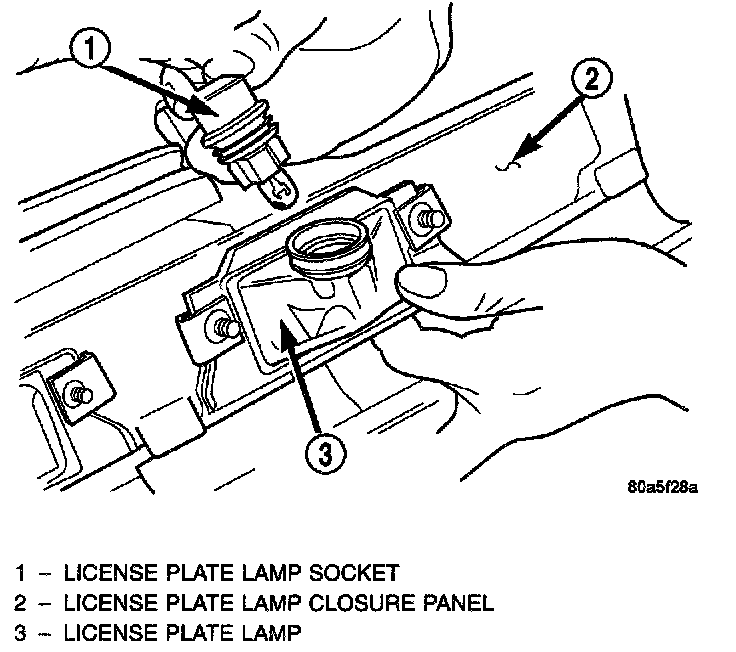 1

2

3

80a5f28a

1 – LICENSE PLATE LAMP SOCKET
2 – LICENSE PLATE LAMP CLOSURE PANEL
3 – LICENSE PLATE LAMP