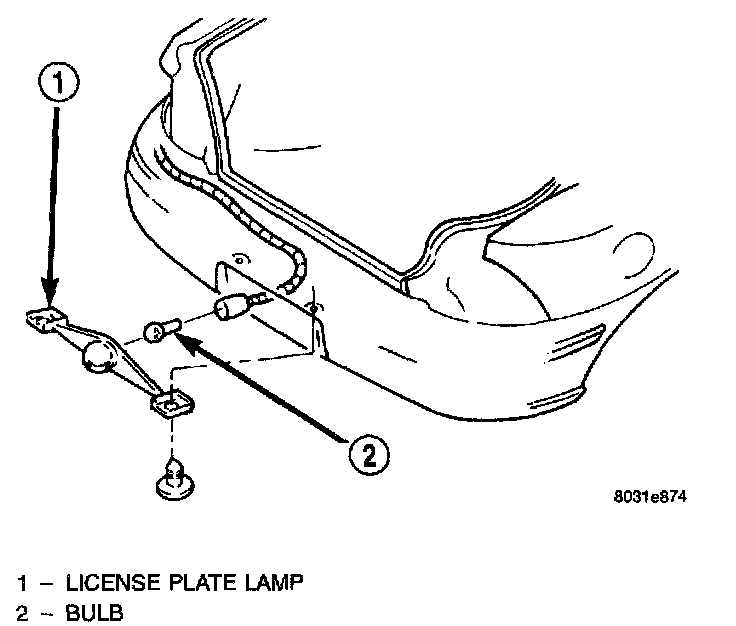 1

2

8031e874

1 – LICENSE PLATE LAMP
2 – BULB