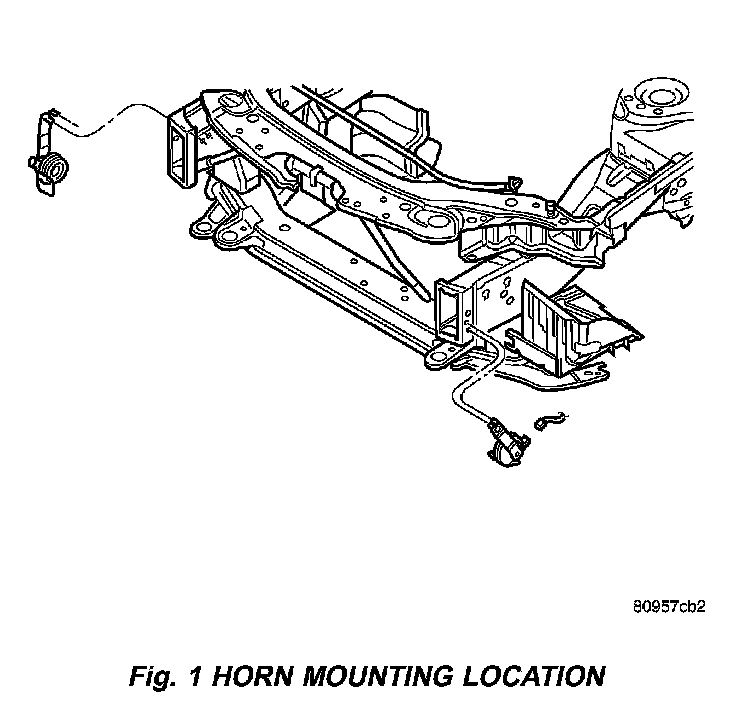 80957cb2

Fig. 1 HORN MOUNTING LOCATION