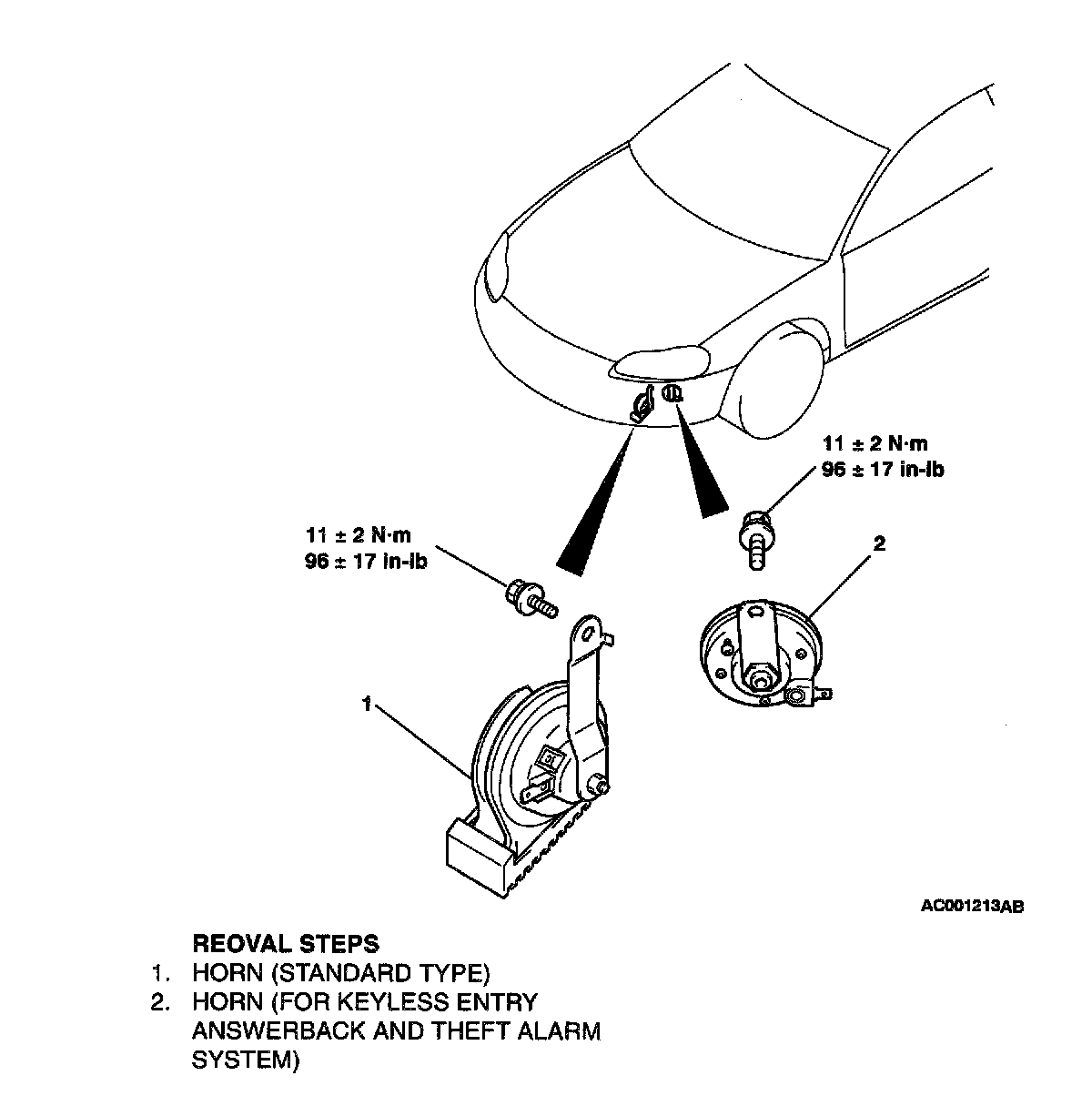 11 ± 2 N·m
96 ± 17 in-lb

11 ± 2 N·m
96 ± 17 in-lb

2

1

AC001213AB

REOVAL STEPS
1. HORN (STANDARD TYPE)
2. HORN (FOR KEYLESS ENTRY ANSWERBACK AND THEFT ALARM SYSTEM)