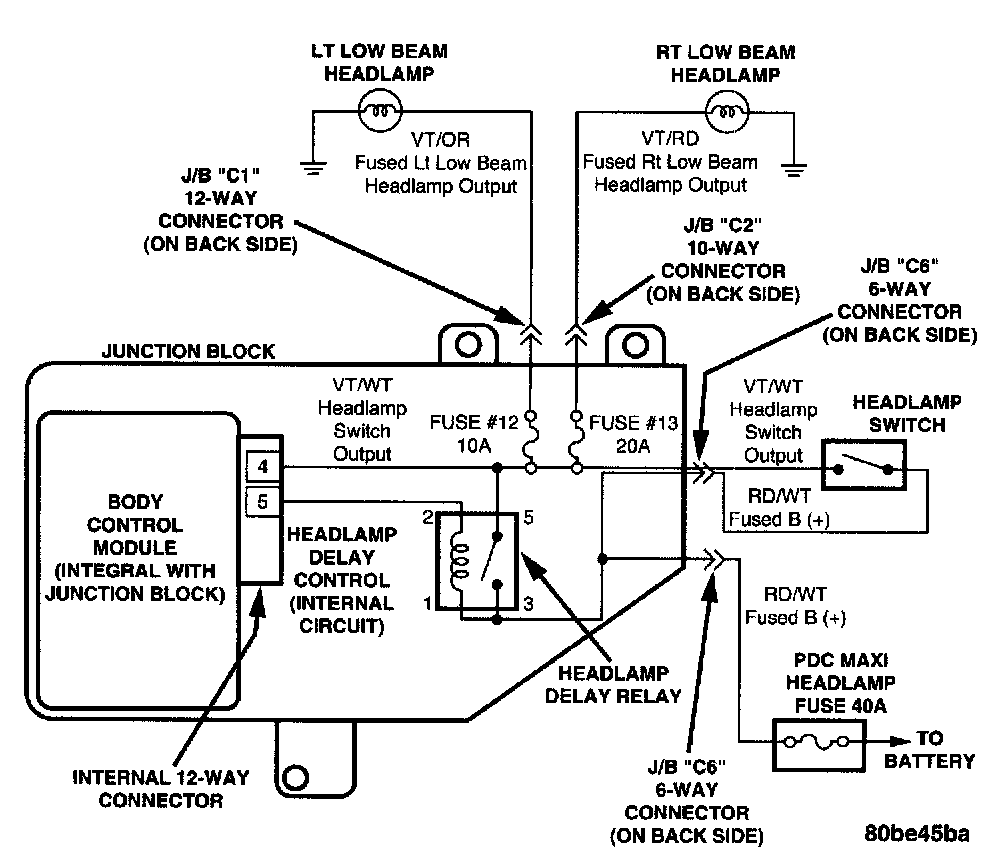 LT LOW BEAM HEADLAMP

RT LOW BEAM HEADLAMP

VT/OR Fused Lt Low Beam Headlamp Output

VT/RD Fused Rt Low Beam Headlamp Output

J/B "C1" 12-WAY CONNECTOR (ON BACK SIDE)

J/B "C2" 10-WAY CONNECTOR (ON BACK SIDE)

J/B "C6" 6-WAY CONNECTOR (ON BACK SIDE)

JUNCTION BLOCK

VT/WT Headlamp Switch Output

FUSE #12 10A

FUSE #13 20A

VT/WT Headlamp Switch Output

HEADLAMP SWITCH

4

5

BODY CONTROL MODULE (INTEGRAL WITH JUNCTION BLOCK)

HEADLAMP DELAY CONTROL (INTERNAL CIRCUIT)

2

5

1

3

RD/WT Fused B (+)

RD/WT Fused B (+)

HEADLAMP DELAY RELAY

PDC MAXI HEADLAMP FUSE 40A

TO BATTERY

INTERNAL 12-WAY CONNECTOR

J/B "C6" 6-WAY CONNECTOR (ON BACK SIDE)

80be45ba