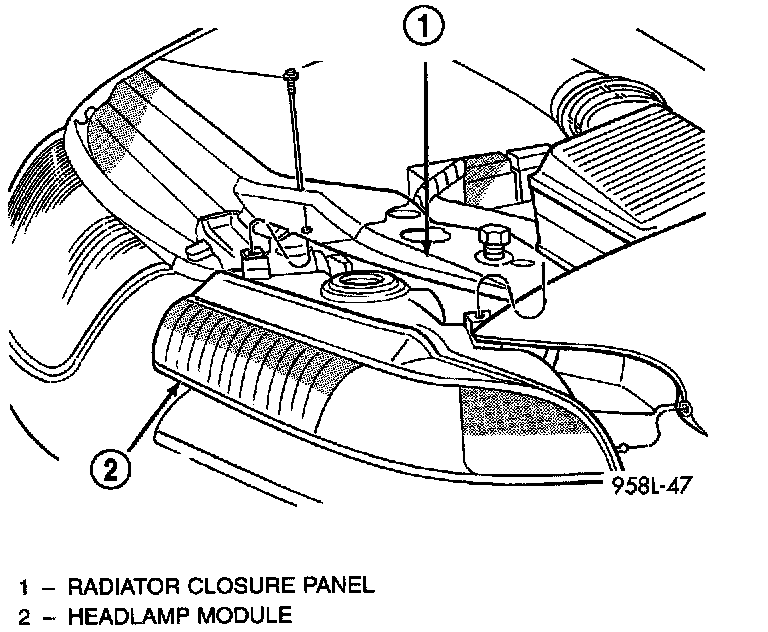 1

2

958L-47

1 – RADIATOR CLOSURE PANEL
2 – HEADLAMP MODULE