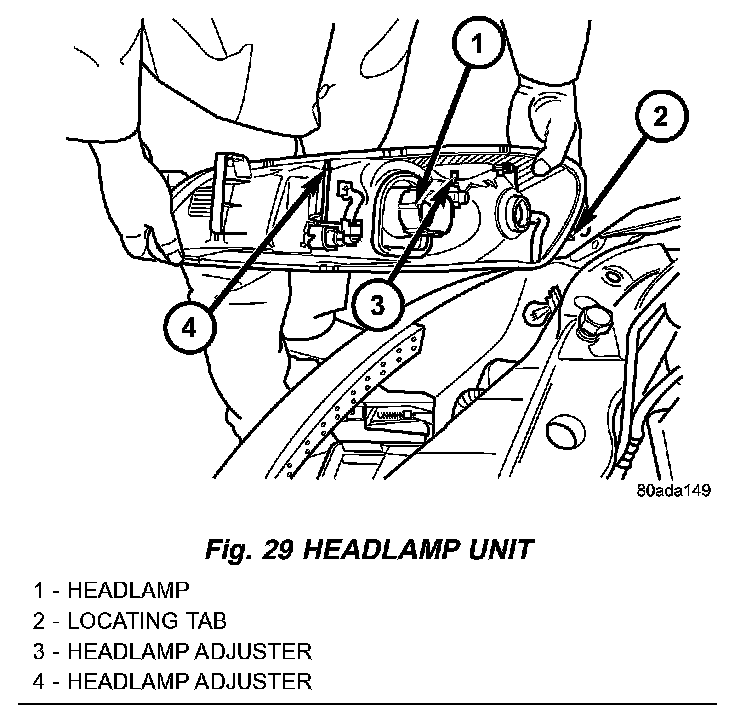 1

2

3

4

80ada149

Fig. 29 HEADLAMP UNIT

1 - HEADLAMP
2 - LOCATING TAB
3 - HEADLAMP ADJUSTER
4 - HEADLAMP ADJUSTER