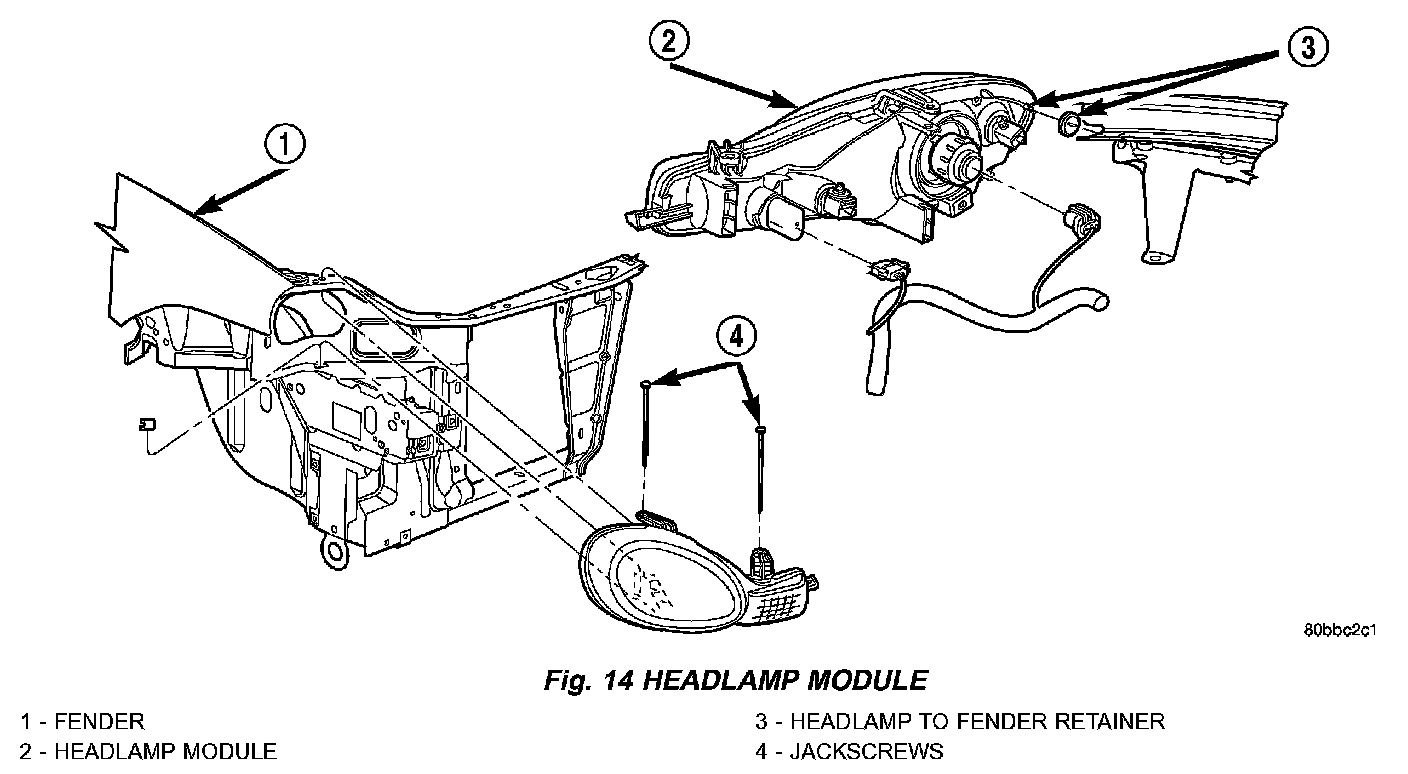 2

3

1

4

80bbc2c1

Fig. 14 HEADLAMP MODULE

1 - FENDER
2 - HEADLAMP MODULE

3 - HEADLAMP TO FENDER RETAINER
4 - JACKSCREWS