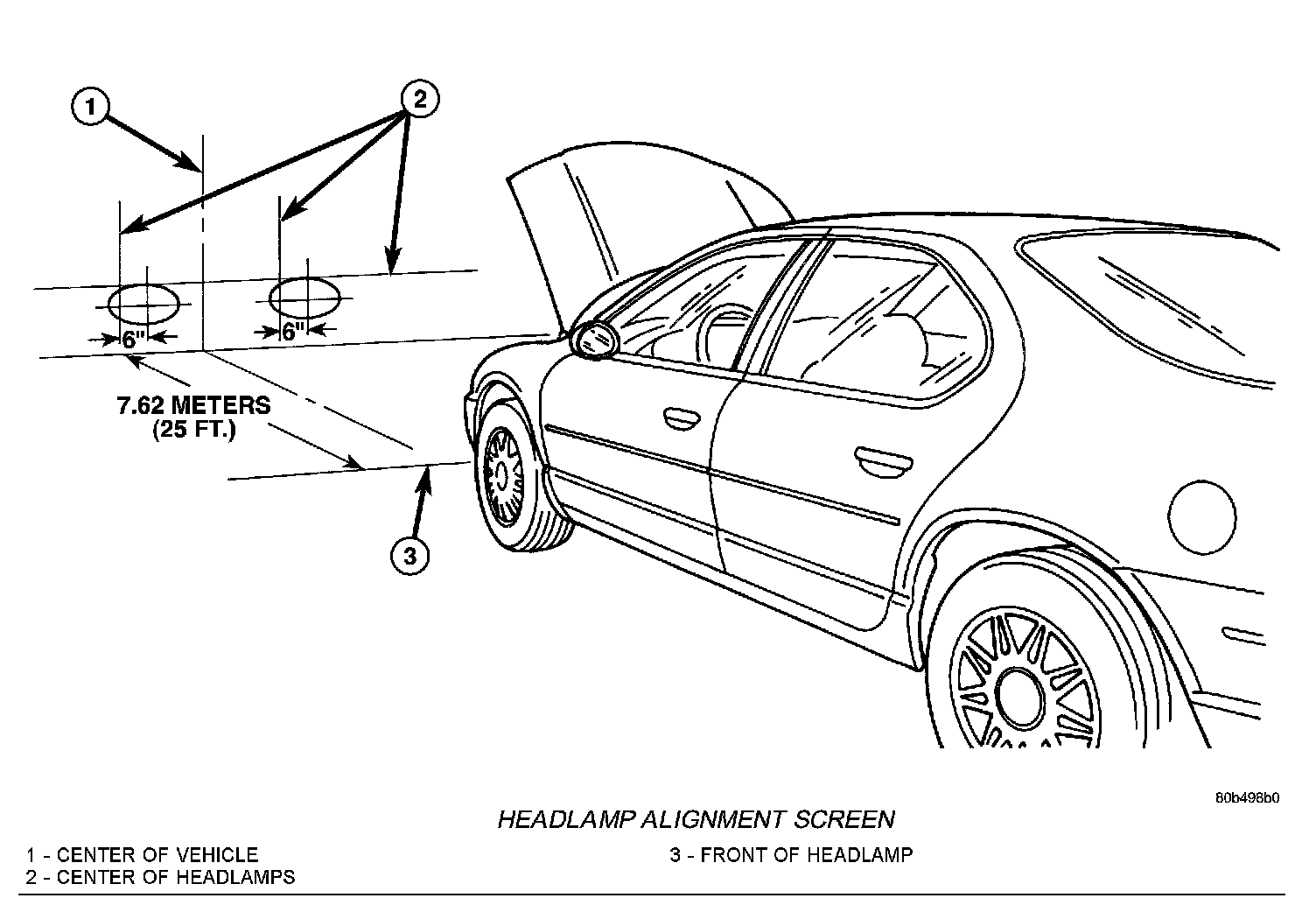 1

2

6"

6"

7.62 METERS
(25 FT.)

3

80b498b0

HEADLAMP ALIGNMENT SCREEN

1 - CENTER OF VEHICLE
2 - CENTER OF HEADLAMPS

3 - FRONT OF HEADLAMP