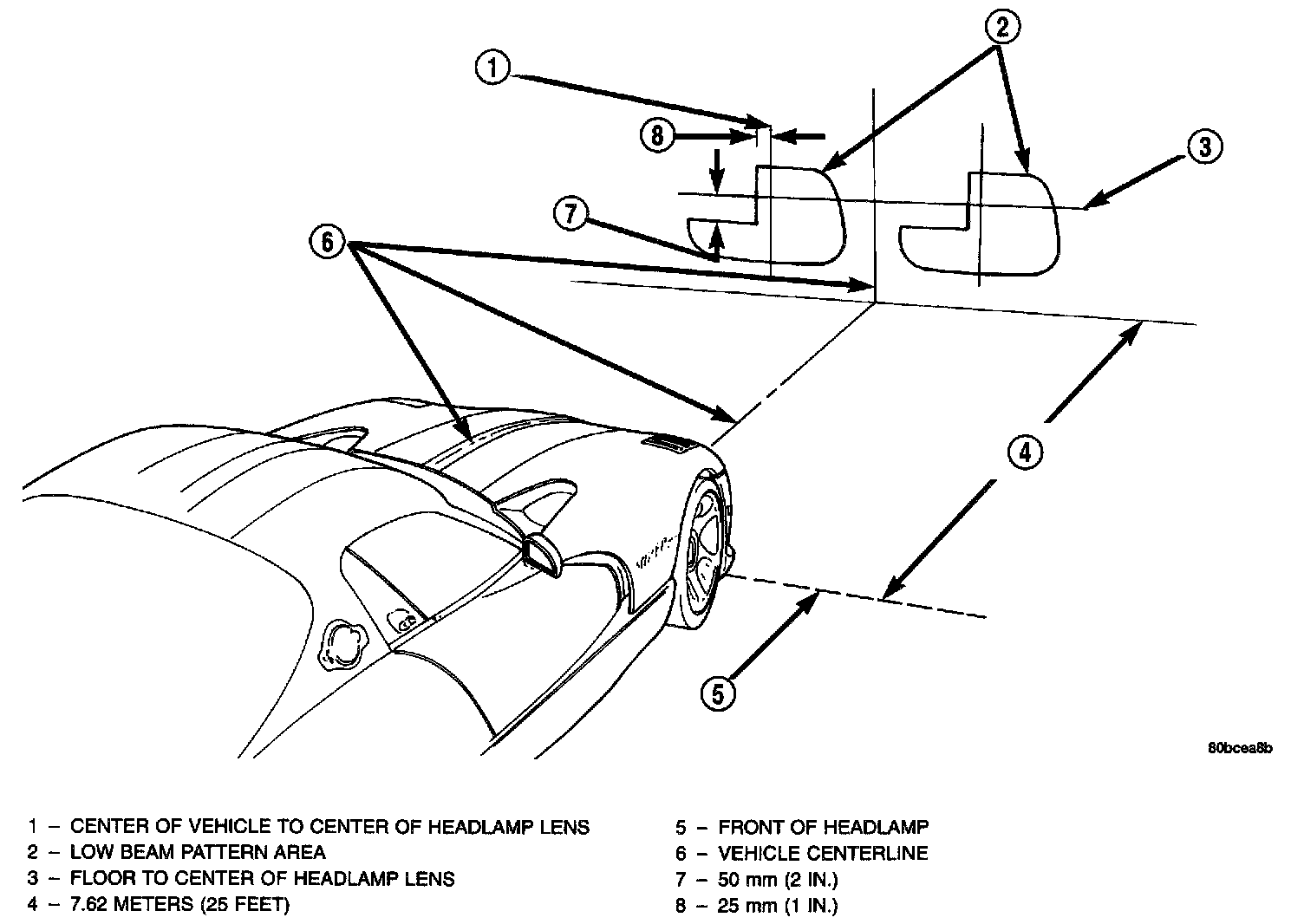 1
2
8
3
7
6
4
5

80bcea8b

1 – CENTER OF VEHICLE TO CENTER OF HEADLAMP LENS
2 – LOW BEAM PATTERN AREA
3 – FLOOR TO CENTER OF HEADLAMP LENS
4 – 7.62 METERS (25 FEET)

5 – FRONT OF HEADLAMP
6 – VEHICLE CENTERLINE
7 – 50 mm (2 IN.)
8 – 25 mm (1 IN.)