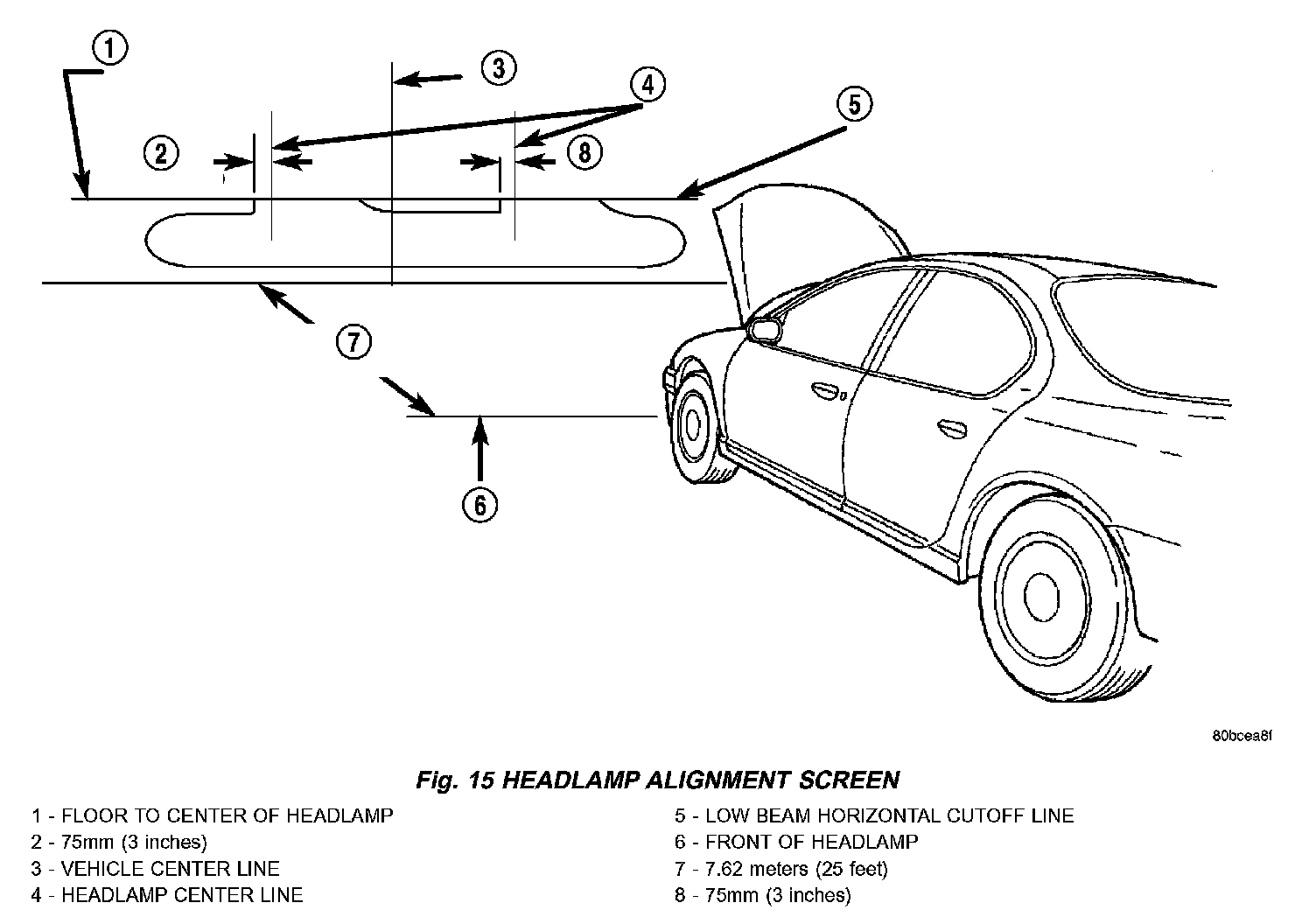 1
3
4
5
2
8
7
6

80bcea8f

Fig. 15 HEADLAMP ALIGNMENT SCREEN

1 - FLOOR TO CENTER OF HEADLAMP
2 - 75mm (3 inches)
3 - VEHICLE CENTER LINE
4 - HEADLAMP CENTER LINE

5 - LOW BEAM HORIZONTAL CUTOFF LINE
6 - FRONT OF HEADLAMP
7 - 7.62 meters (25 feet)
8 - 75mm (3 inches)