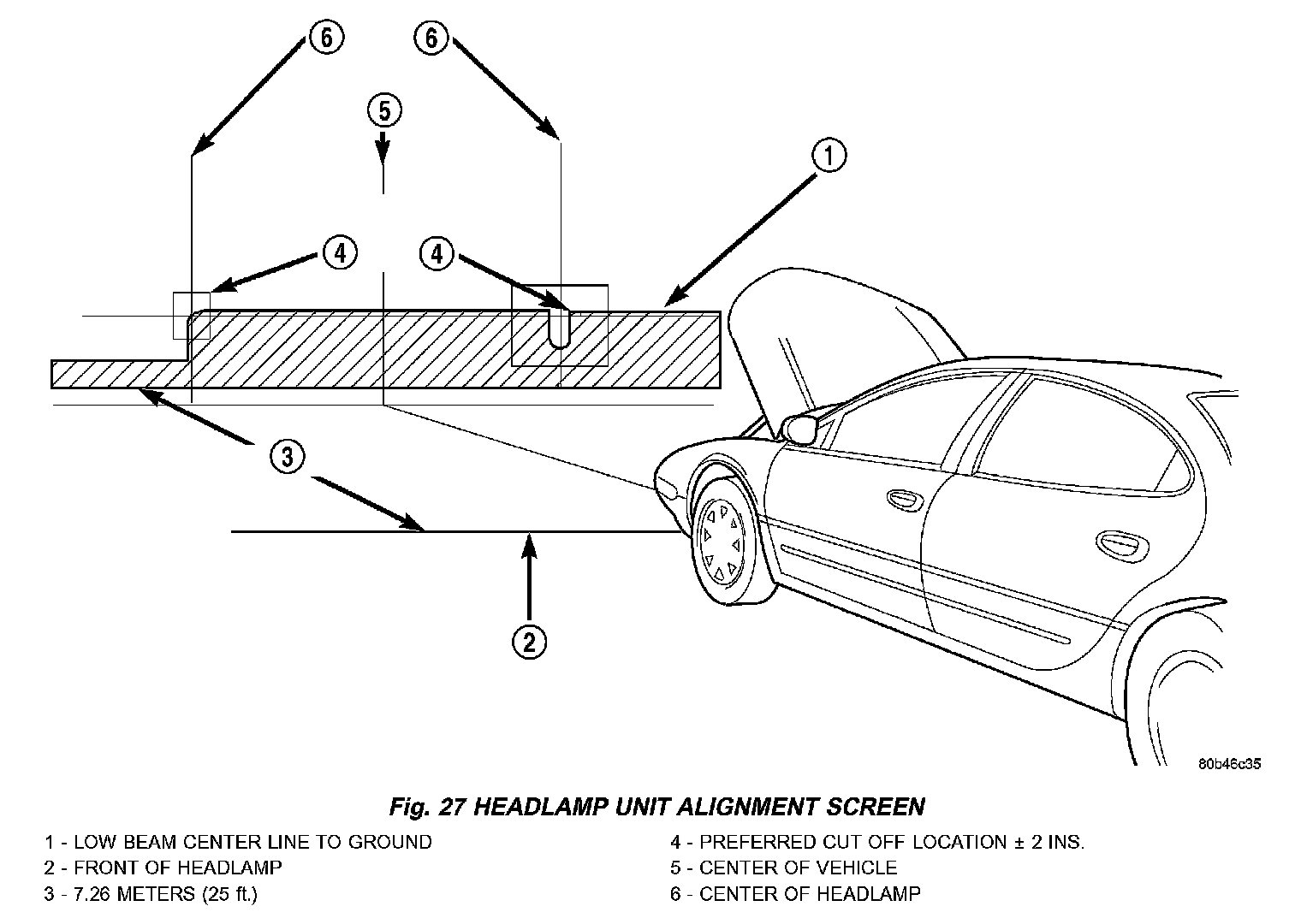 6
6
5
1
4
4
3
2
80b46c35

Fig. 27 HEADLAMP UNIT ALIGNMENT SCREEN

1 - LOW BEAM CENTER LINE TO GROUND
2 - FRONT OF HEADLAMP
3 - 7.26 METERS (25 ft.)

4 - PREFERRED CUT OFF LOCATION ± 2 INS.
5 - CENTER OF VEHICLE
6 - CENTER OF HEADLAMP