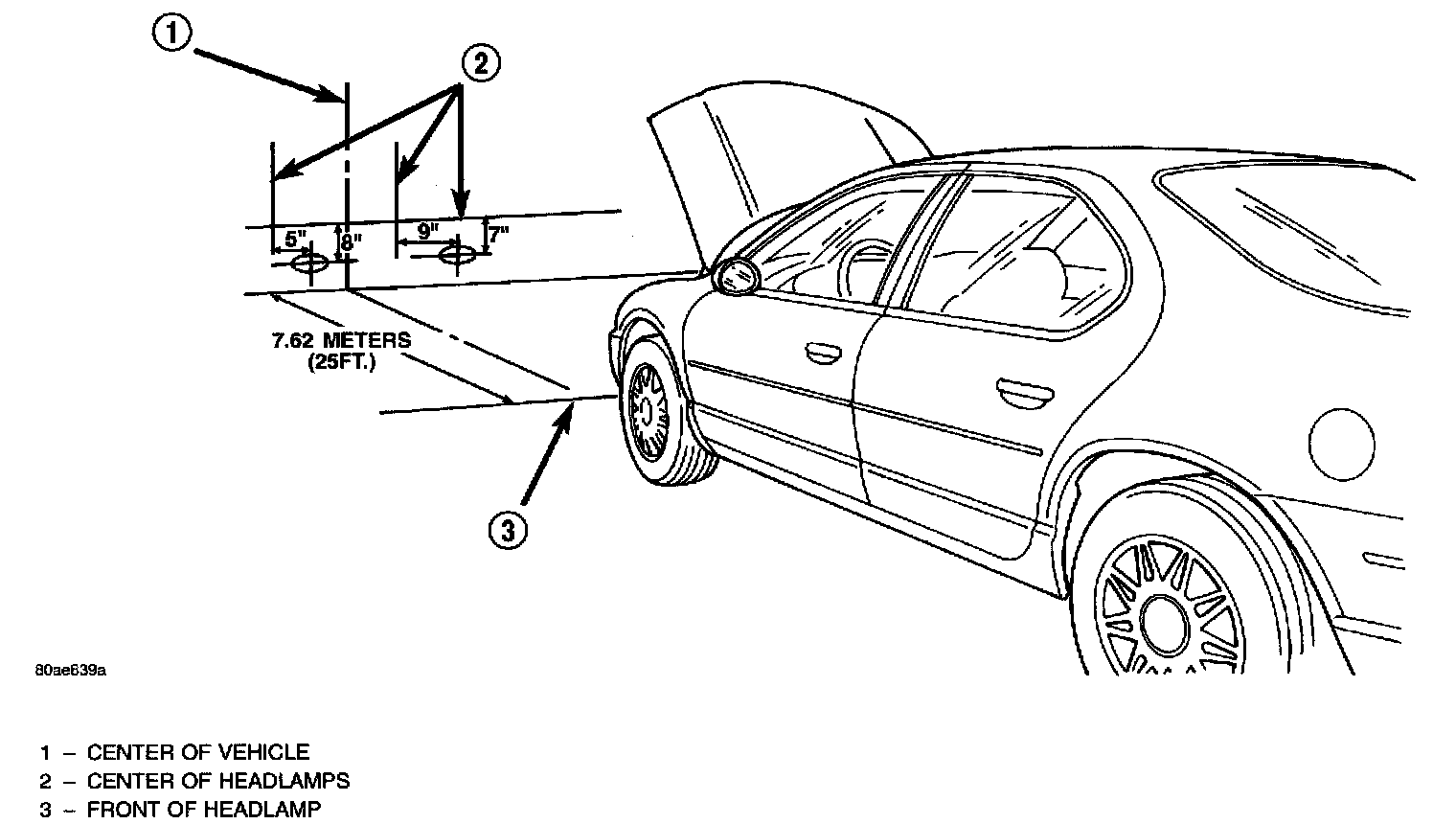 1

2

5"

8"

9"

7"

7.62 METERS
(25FT.)

3

80ae639a

1 – CENTER OF VEHICLE
2 – CENTER OF HEADLAMPS
3 – FRONT OF HEADLAMP